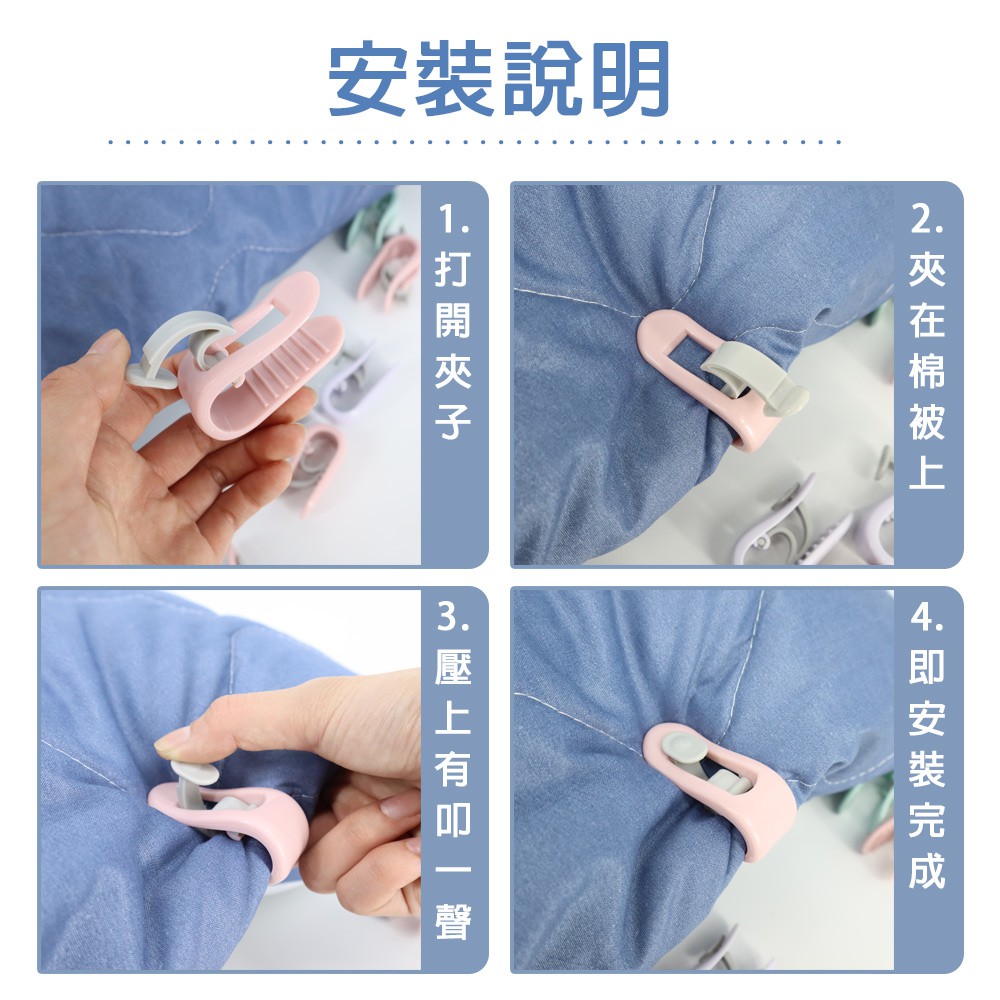 安裝說明

1. 打開夾子

2. 夾在棉被上

3. 壓上有叩一聲

4. 即安裝完成