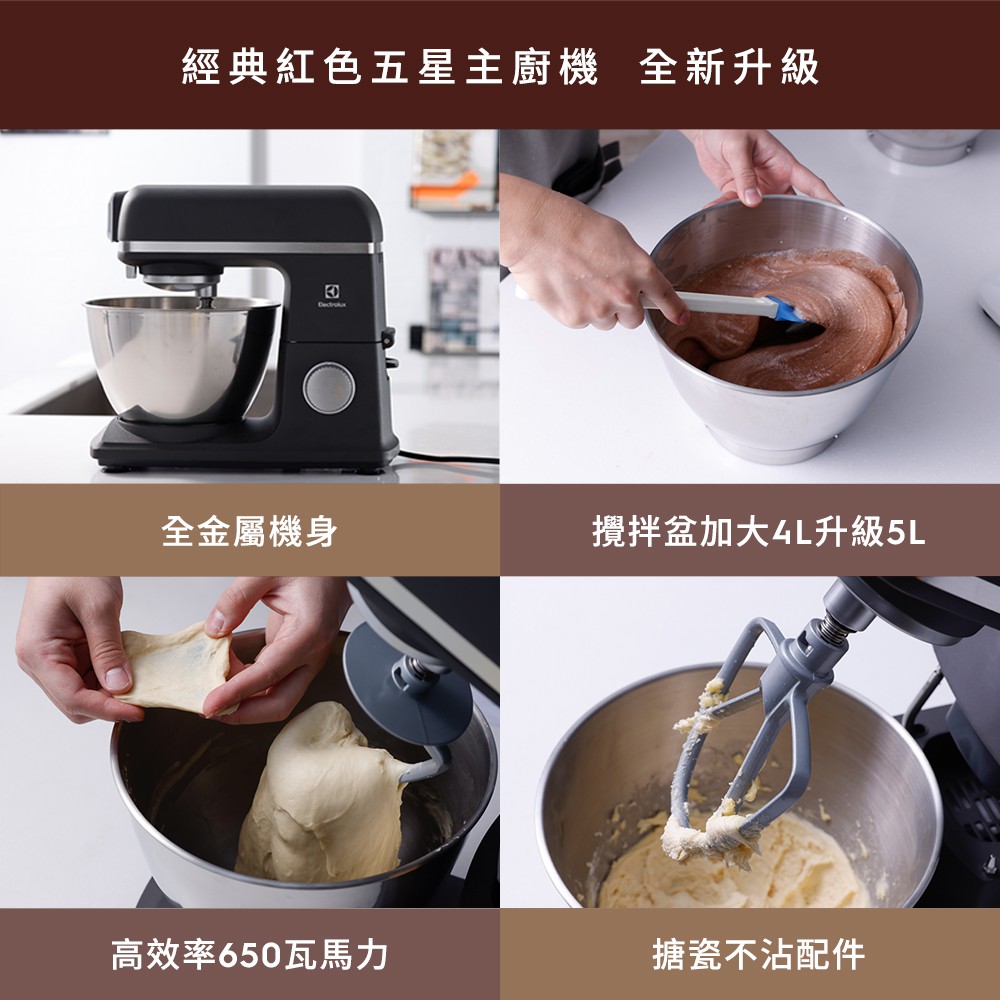 經典紅色五星主廚機　全新升級

Electrolux

全金屬機身

攪拌盆加大4L升級5L

高效率650瓦馬力

搪瓷不沾配件