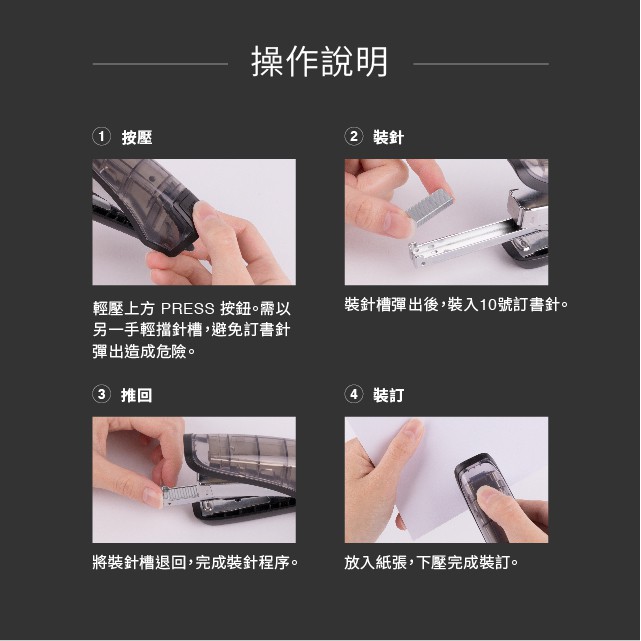 操作說明

① 按壓

輕壓上方 PRESS 按鈕。需以另一手輕擋針槽，避免訂書針彈出造成危險。

② 裝針

裝針槽彈出後，裝入10號訂書針。

③ 推回

將裝針槽退回，完成裝針程序。

④ 裝訂

放入紙張，下壓完成裝訂。