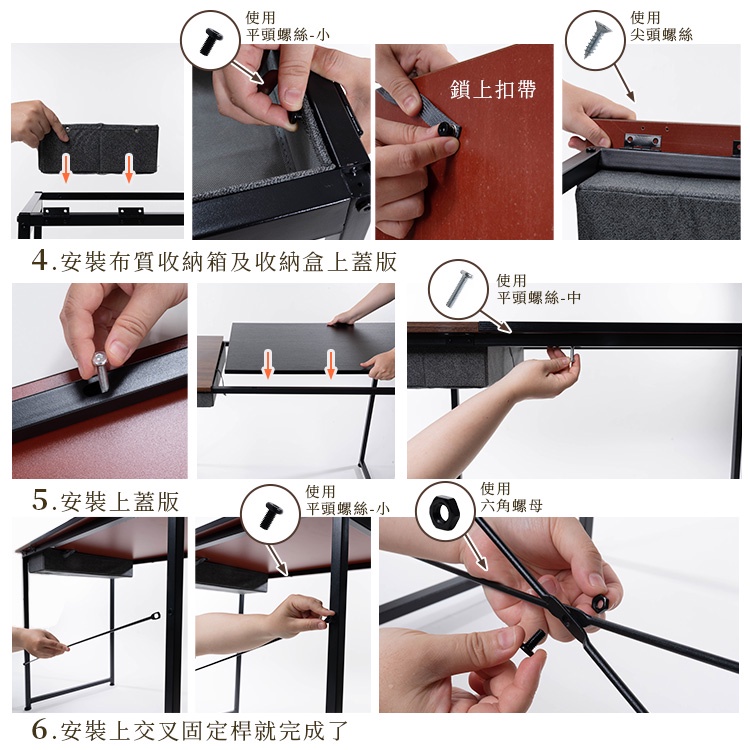 使用
平頭螺絲-小

鎖上扣帶

使用
尖頭螺絲

4.安裝布質收納箱及收納盒上蓋版

使用
平頭螺絲-中

5.安裝上蓋版

使用
平頭螺絲-小

使用
六角螺母

6.安裝上交叉固定桿就完成了