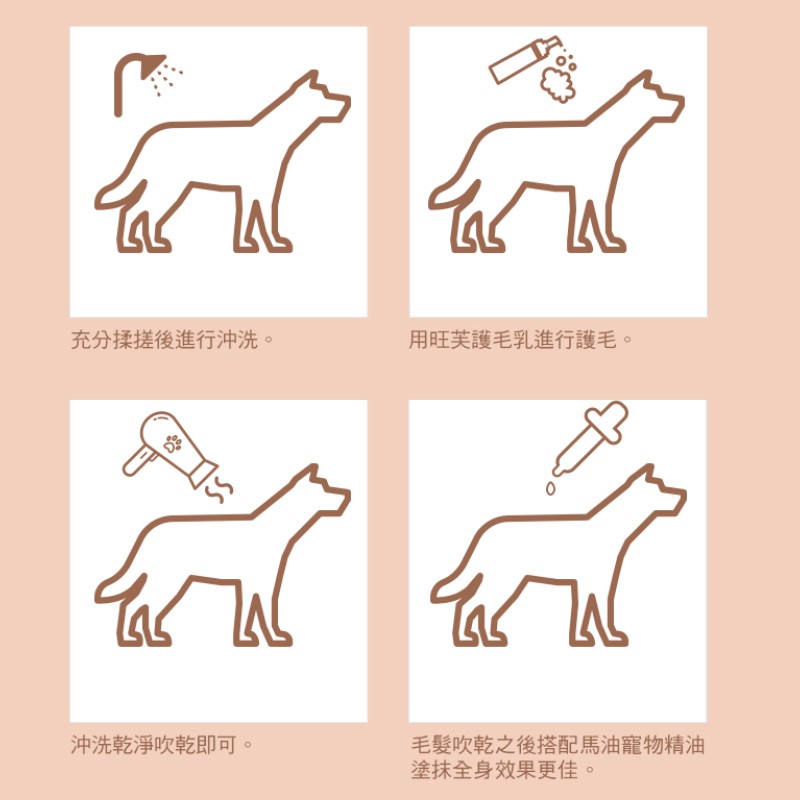 充分揉搓後進行沖洗。

用旺芙護毛乳進行護毛。

沖洗乾淨吹乾即可。

毛髮吹乾之後搭配馬油寵物精油塗抹全身效果更佳。