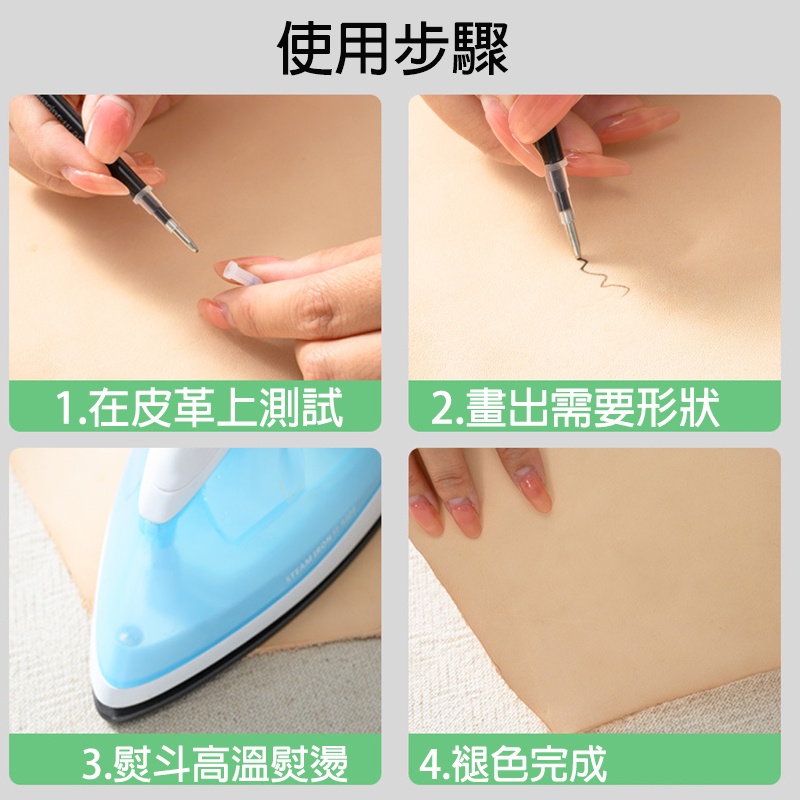 使用步驟

1.在皮革上測試

2.畫出需要形狀

STEAM IRON

3.熨斗高溫熨燙

4.褪色完成