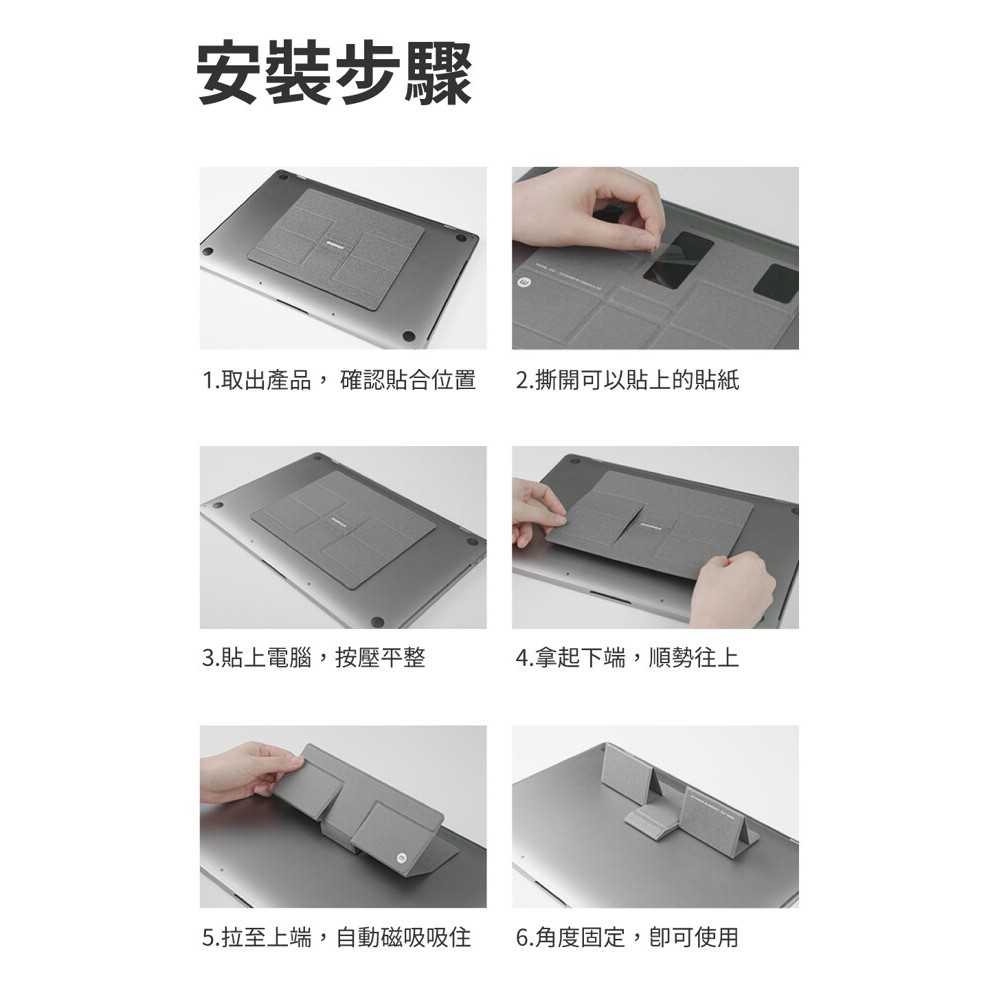 安裝步驟

1.取出產品， 確認貼合位置

2.撕開可以貼上的貼紙

3.貼上電腦，按壓平整

4.拿起下端，順勢往上

5.拉至上端，自動磁吸吸住

6.角度固定，即可使用