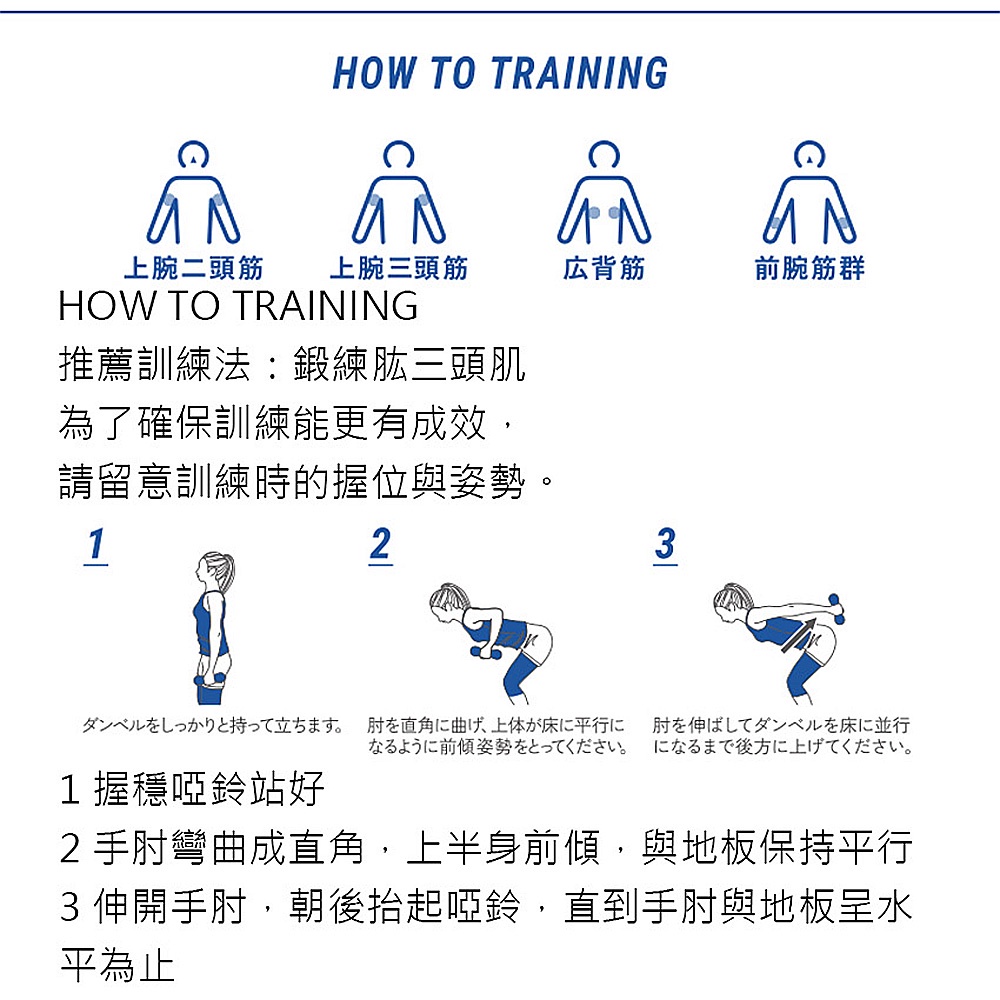 HOW TO TRAINING

上腕二頭筋 上腕三頭筋 広背筋 前腕筋群

HOW TO TRAINING
推薦訓練法：鍛練肱三頭肌
為了確保訓練能更有成效，
請留意訓練時的握位與姿勢。

1
ダンベルをしっかりと持って立ちます。

2
肘を直角に曲げ、上体が床に平行になるように前傾姿勢をとってください。

3
肘を伸ばしてダンベルを床に並行になるまで後方に上げてください。

1 握穩啞鈴站好
2 手肘彎曲成直角，上半身前傾，與地板保持平行
3 伸開手肘，朝後抬起啞鈴，直到手肘與地板呈水平為止