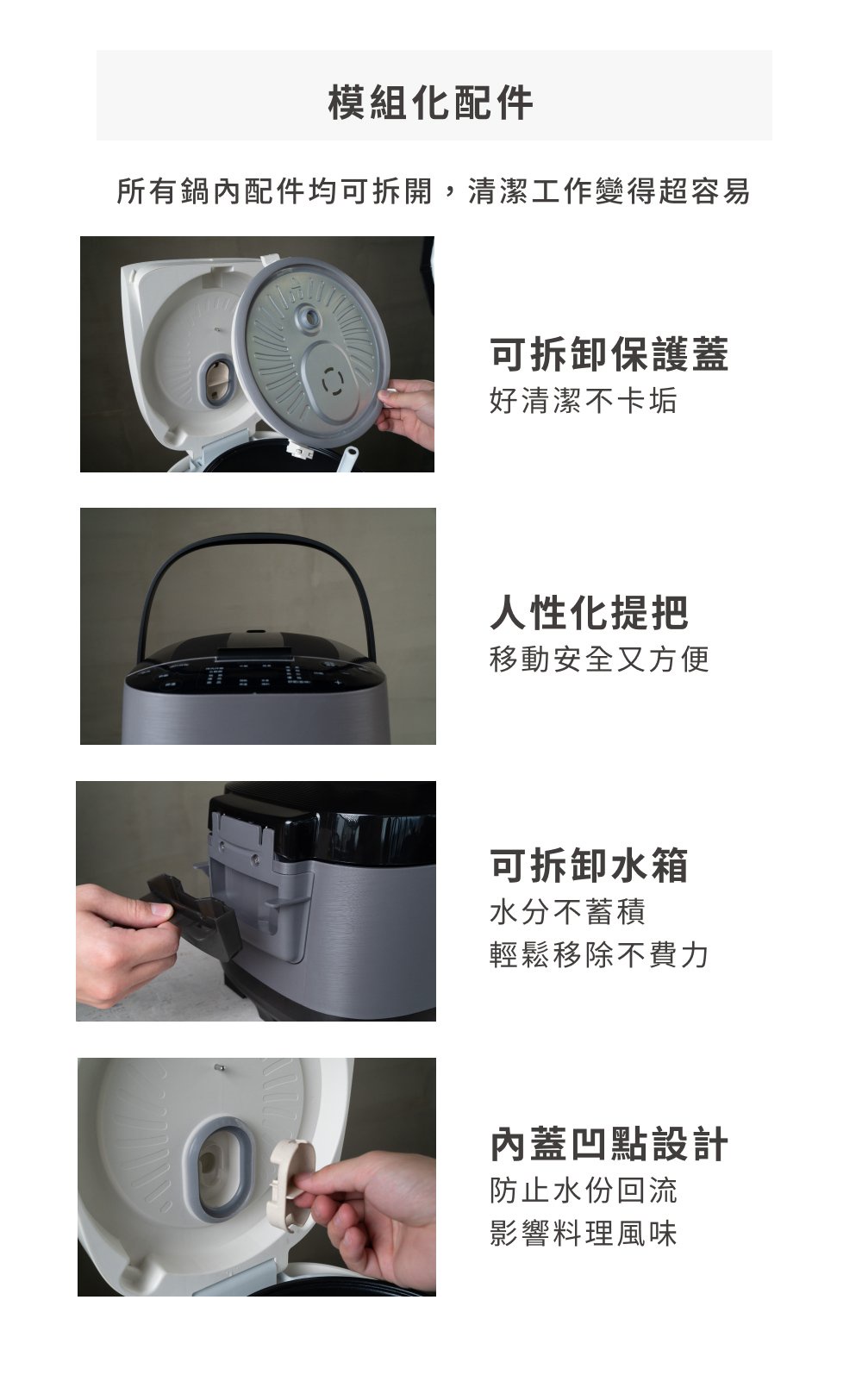 模組化配件

所有鍋內配件均可拆開，清潔工作變得超容易

可拆卸保護蓋
好清潔不卡垢

人性化提把
移動安全又方便

可拆卸水箱
水分不蓄積
輕鬆移除不費力

內蓋凹點設計
防止水份回流
影響料理風味