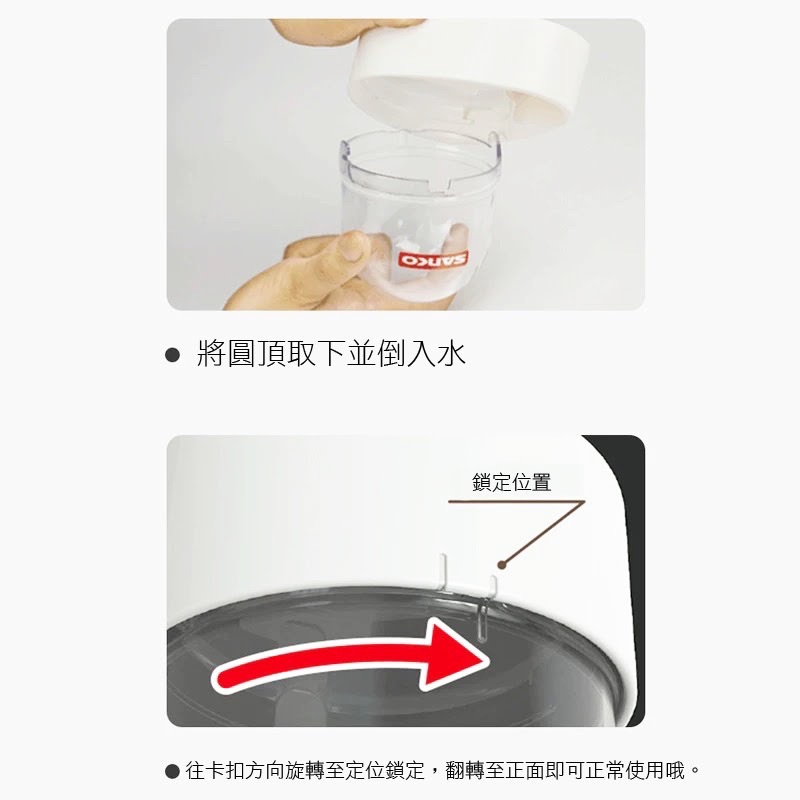 SANKO

● 將圓頂取下並倒入水

鎖定位置

● 往卡扣方向旋轉至定位鎖定，翻轉至正面即可正常使用哦。