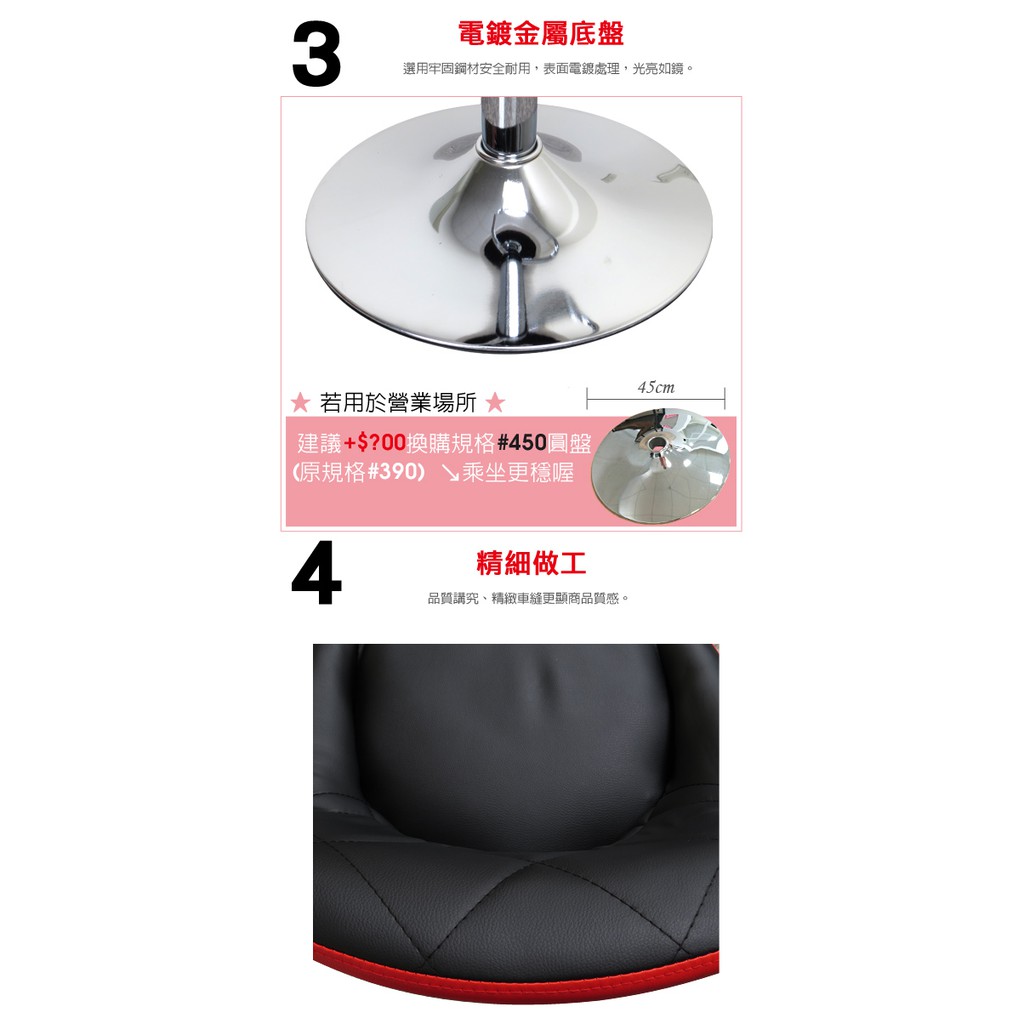 3

電鍍金屬底盤

選用牢固鋼材安全耐用，表面電鍍處理，光亮如鏡。

★ 若用於營業場所 ★

45cm

建議+$?00換購規格#450圓盤
(原規格#390) ↘乘坐更穩喔

4

精細做工

品質講究、精緻車縫更顯商品質感。