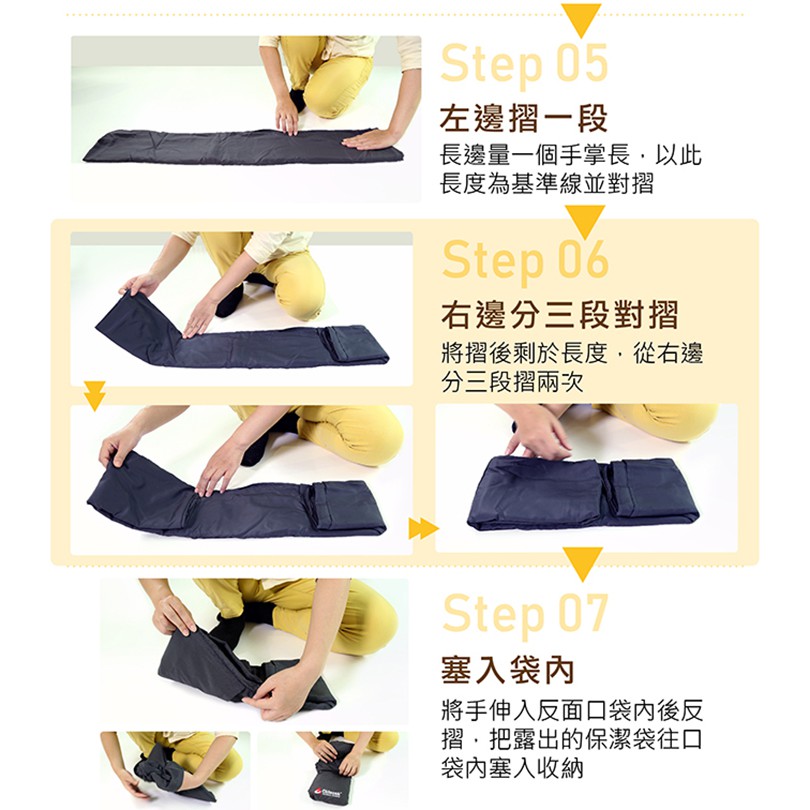 Step 05

左邊摺一段

長邊量一個手掌長，以此長度為基準線並對摺

Step 06

右邊分三段對摺

將摺後剩於長度，從右邊分三段摺兩次

Step 07

塞入袋內

將手伸入反面口袋內後反摺，把露出的保潔袋往口袋內塞入收納