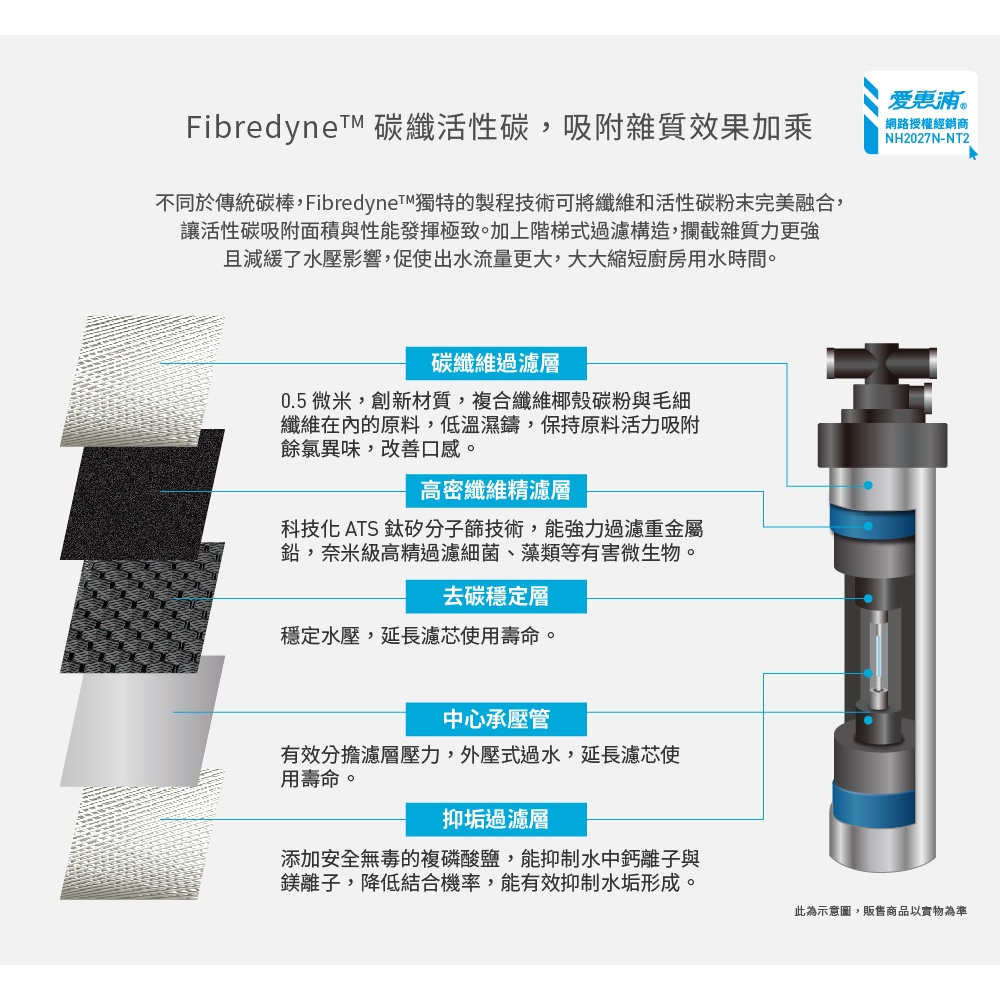 Fibredyne™ 碳纖活性碳，吸附雜質效果加乘

愛惠浦®
網路授權經銷商
NH2027N-NT2

不同於傳統碳棒，Fibredyne™獨特的製程技術可將纖維和活性碳粉末完美融合，讓活性碳吸附面積與性能發揮極致。加上階梯式過濾構造，攔截雜質力更強且減緩了水壓影響，促使出水流量更大，大大縮短廚房用水時間。

碳纖維過濾層

0.5 微米，創新材質，複合纖維椰殼碳粉與毛細纖維在內的原料，低溫濕鑄，保持原料活力吸附餘氯異味，改善口感。

高密纖維精濾層

科技化 ATS 鈦矽分子篩技術，能強力過濾重金屬鉛，奈米級高精過濾細菌、藻類等有害微生物。

去碳穩定層

穩定水壓，延長濾芯使用壽命。

中心承壓管

有效分擔濾層壓力，外壓式過水，延長濾芯使用壽命。

抑垢過濾層

添加安全無毒的複磷酸鹽，能抑制水中鈣離子與鎂離子，降低結合機率，能有效抑制水垢形成。

此為示意圖，販售商品以實物為準