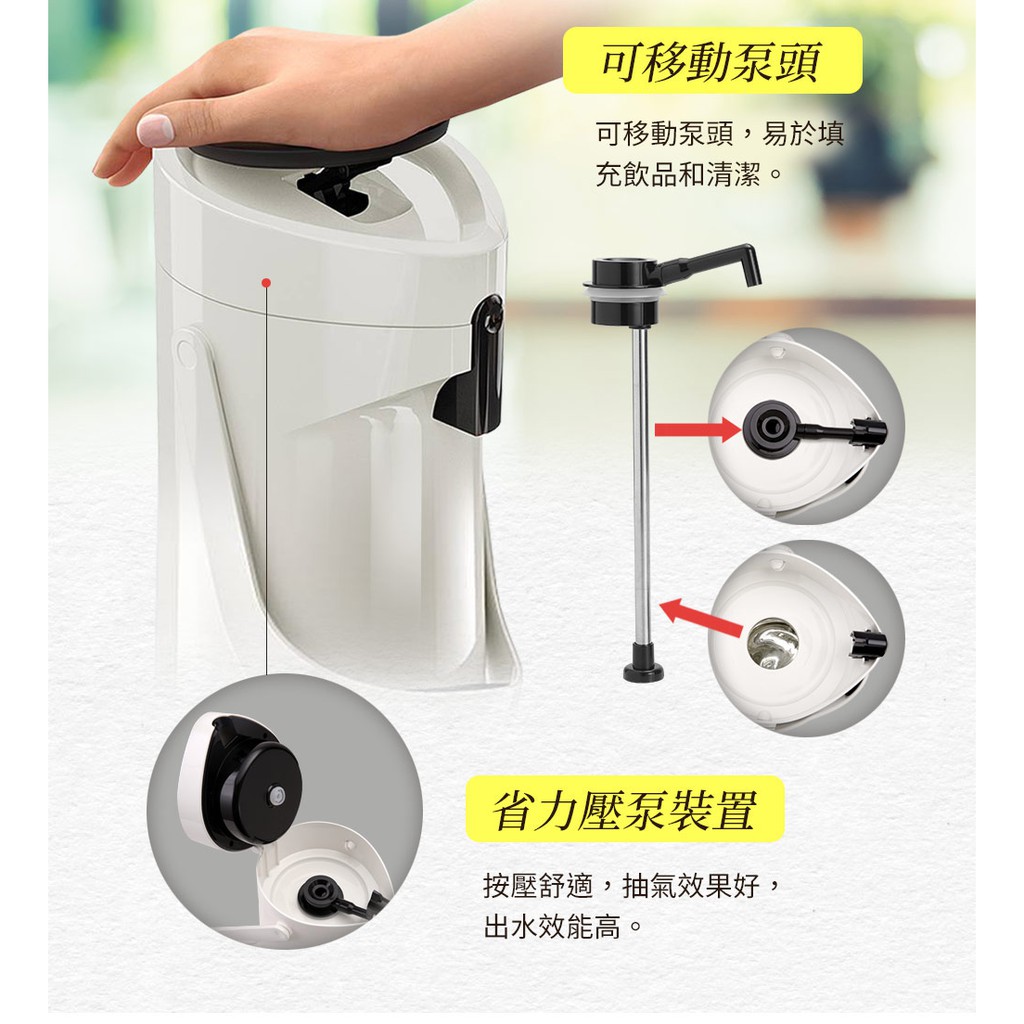 可移動泵頭

可移動泵頭，易於填充飲品和清潔。

省力壓泵裝置

按壓舒適，抽氣效果好，出水效能高。