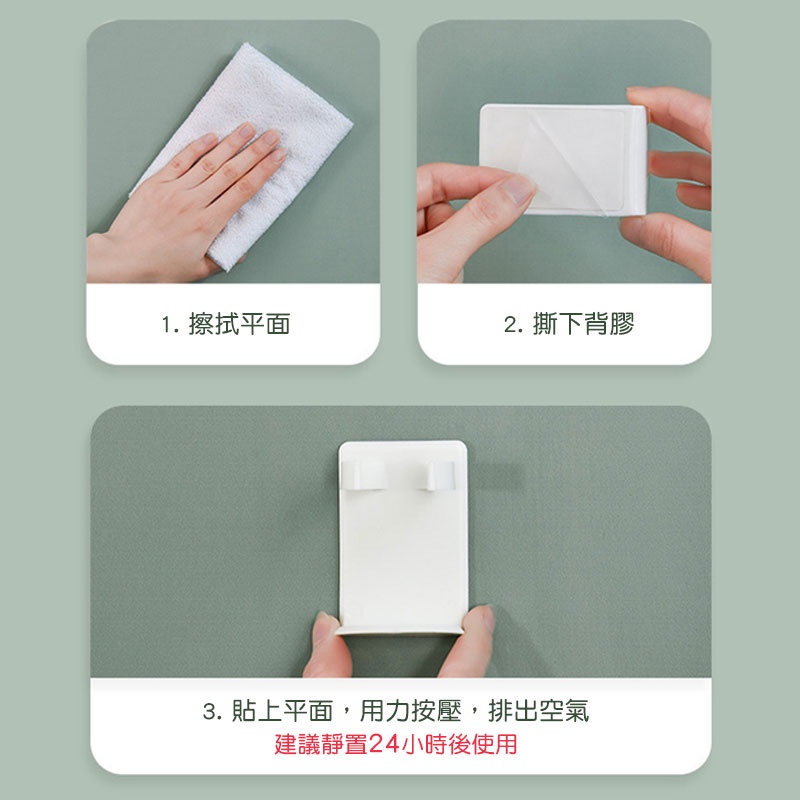 1. 擦拭平面

2. 撕下背膠

3. 貼上平面，用力按壓，排出空氣
建議靜置24小時後使用