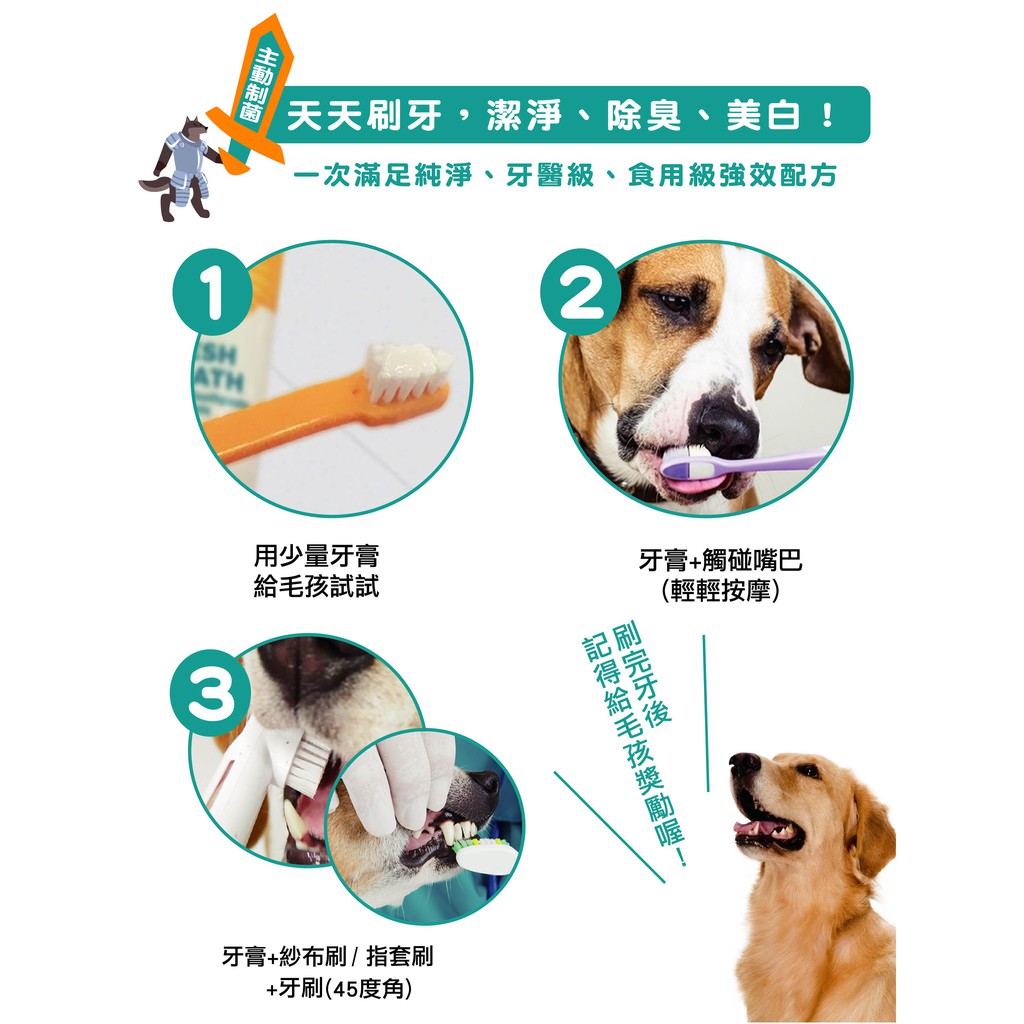 主動制菌

天天刷牙，潔淨、除臭、美白！

一次滿足純淨、牙醫級、食用級強效配方

1

ESH
ATH

用少量牙膏
給毛孩試試

2

牙膏+觸碰嘴巴
(輕輕按摩)

3

牙膏+紗布刷 / 指套刷
+牙刷(45度角)

刷完牙後
記得給毛孩獎勵喔！