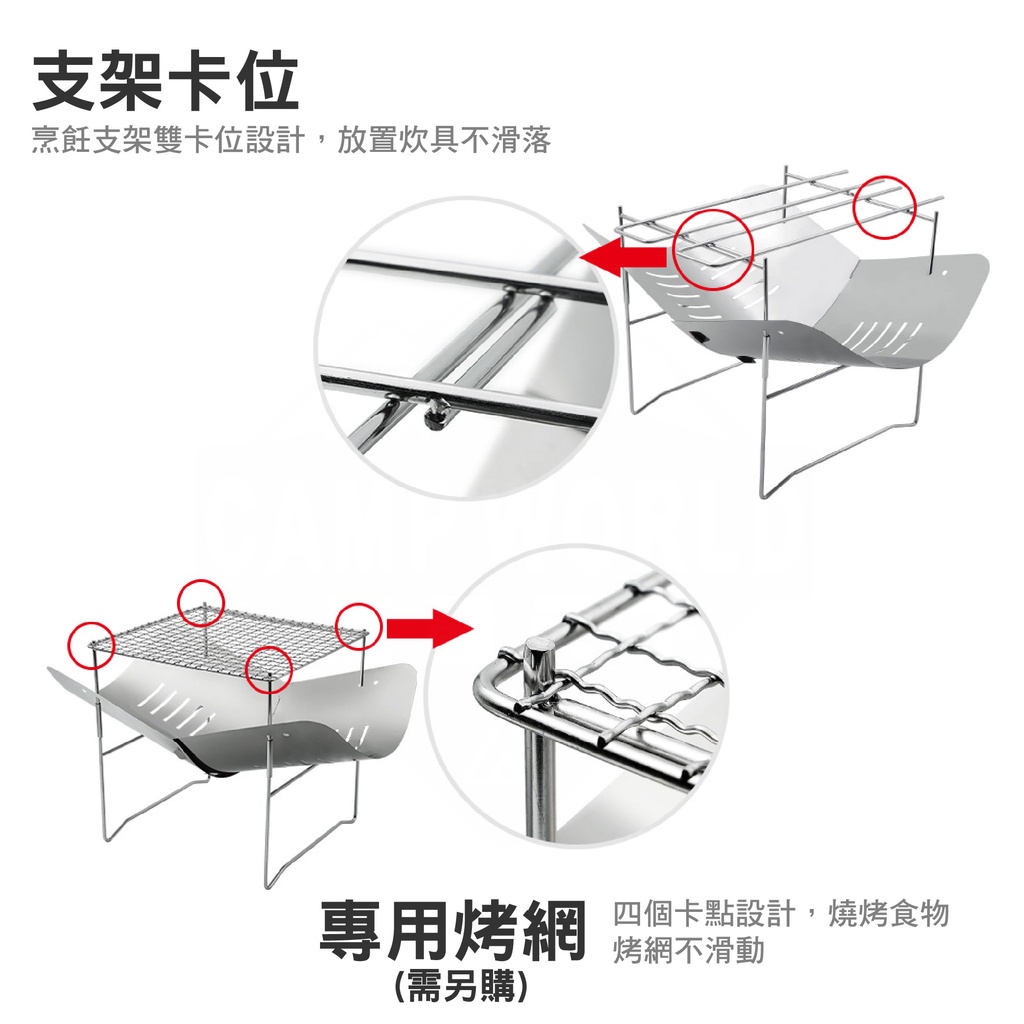 支架卡位

烹飪支架雙卡位設計，放置炊具不滑落

專用烤網
(需另購)

四個卡點設計，燒烤食物烤網不滑動