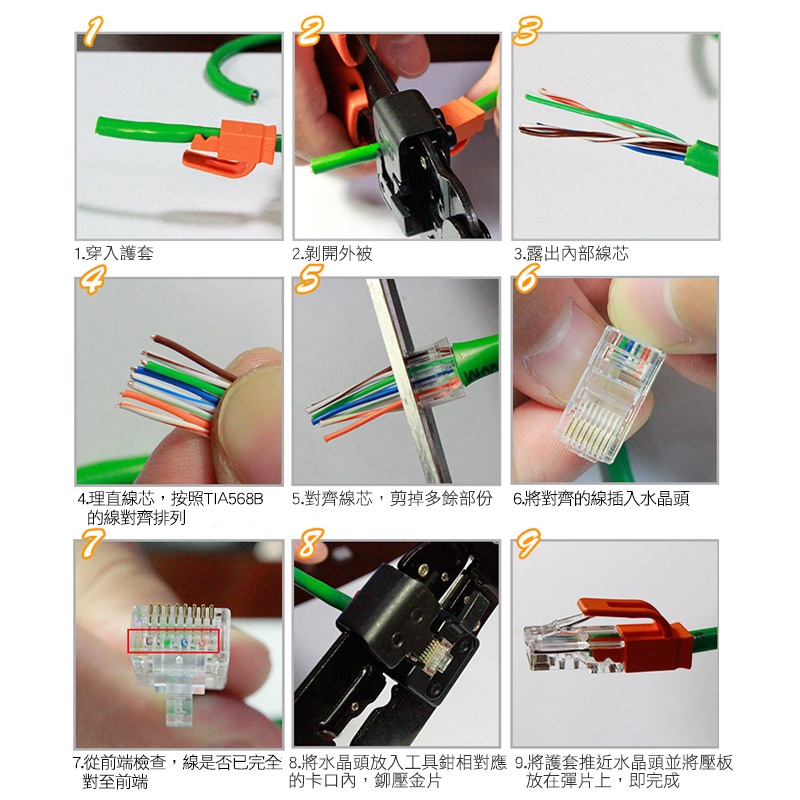 1

1.穿入護套

2

2.剝開外被

3

3.露出內部線芯

4

4.理直線芯，按照TIA568B的線對齊排列

5

5.對齊線芯，剪掉多餘部份

6

6.將對齊的線插入水晶頭

7

7.從前端檢查，線是否已完全對至前端

8

8.將水晶頭放入工具鉗相對應的卡口內，鉚壓金片

9

9.將護套推近水晶頭並將壓板放在彈片上，即完成