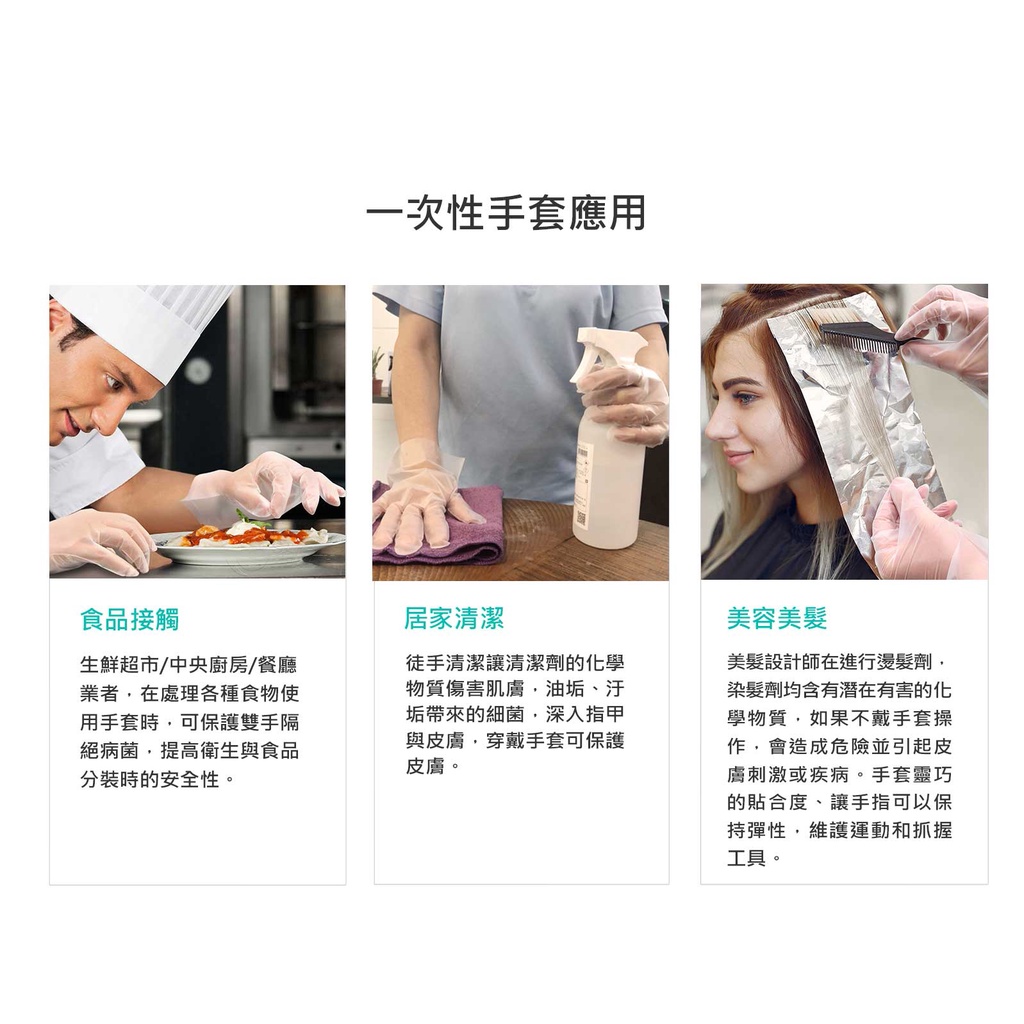 一次性手套應用

食品接觸

生鮮超市/中央廚房/餐廳業者，在處理各種食物使用手套時，可保護雙手隔絕病菌，提高衛生與食品分裝時的安全性。

居家清潔

徒手清潔讓清潔劑的化學物質傷害肌膚，油垢、汙垢帶來的細菌，深入指甲與皮膚，穿戴手套可保護皮膚。

美容美髮

美髮設計師在進行燙髮劑，染髮劑均含有潛在有害的化學物質，如果不戴手套操作，會造成危險並引起皮膚刺激或疾病。手套靈巧的貼合度、讓手指可以保持彈性，維護運動和抓握工具。