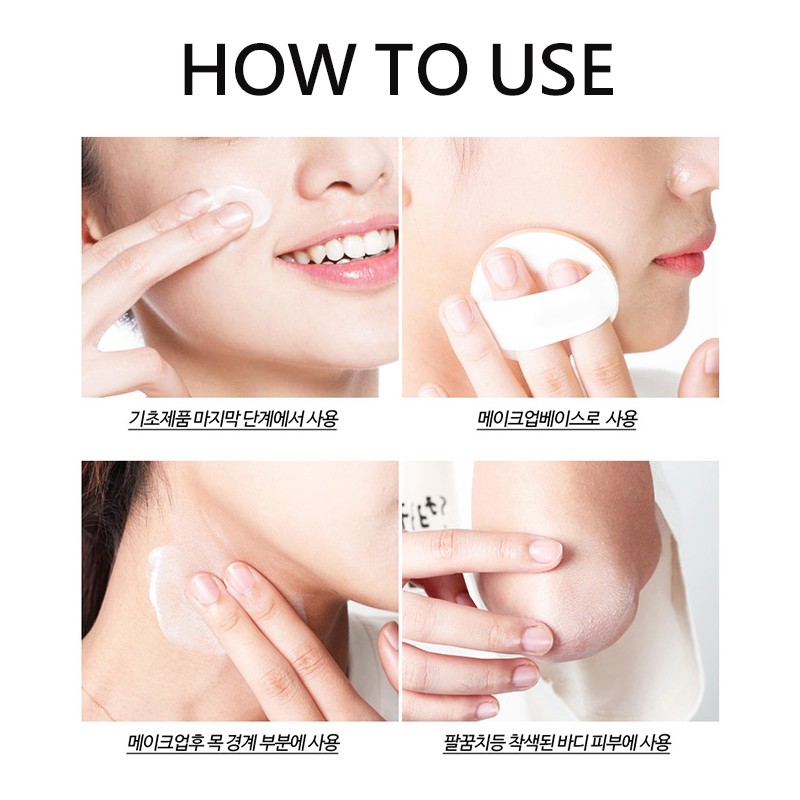 HOW TO USE

기초제품 마지막 단계에서 사용

메이크업베이스로 사용

메이크업후 목 경계 부분에 사용

팔꿈치등 착색된 바디 피부에 사용