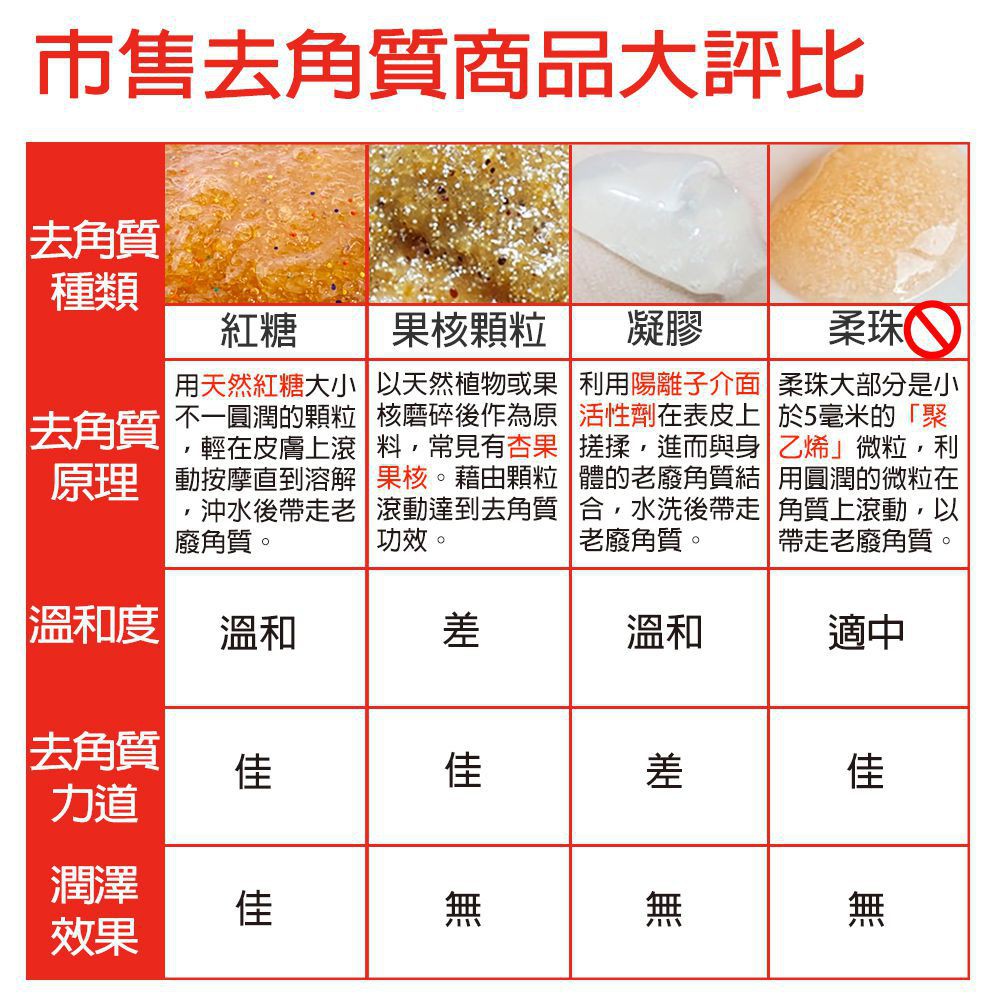 市售去角質商品大評比

| 去角質種類 | 紅糖 | 果核顆粒 | 凝膠 | 柔珠 |
|---|---|---|---|---|
| 去角質原理 | 用天然紅糖大小不一圓潤的顆粒，輕在皮膚上滾動按摩直到溶解，沖水後帶走老廢角質。 | 以天然植物或果核磨碎後作為原料，常見有杏果果核。藉由顆粒滾動達到去角質功效。 | 利用陽離子介面活性劑在表皮上搓揉，進而與身體的老廢角質結合，水洗後帶走老廢角質。 | 柔珠大部分是小於5毫米的「聚乙烯」微粒，利用圓潤的微粒在角質上滾動，以帶走老廢角質。 |
| 溫和度 | 溫和 | 差 | 溫和 | 適中 |
| 去角質力道 | 佳 | 佳 | 差 | 佳 |
| 潤澤效果 | 佳 | 無 | 無 | 無 |