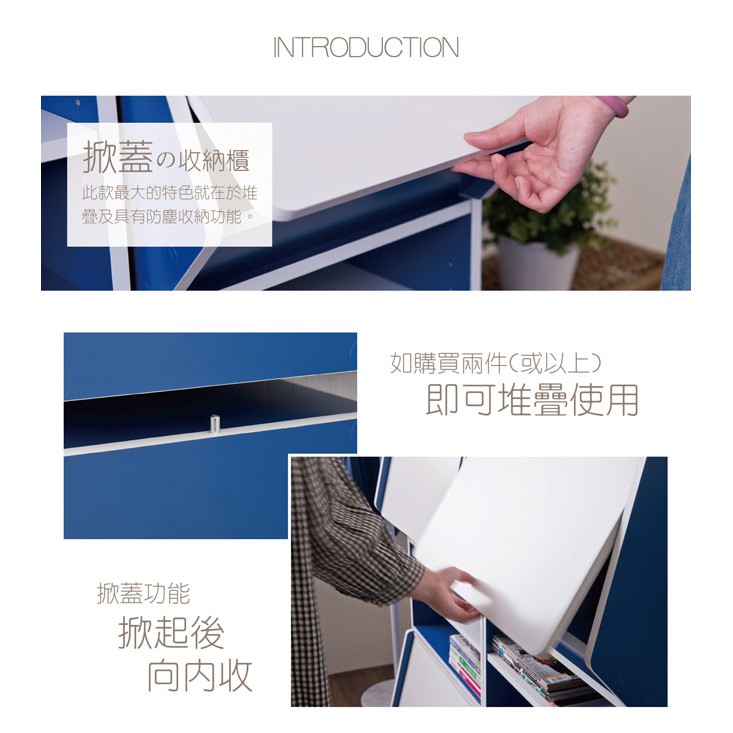 INTRODUCTION

掀蓋の收納櫃
此款最大的特色就在於堆疊及具有防塵收納功能。

如購買兩件(或以上)
即可堆疊使用

掀蓋功能
掀起後
向內收