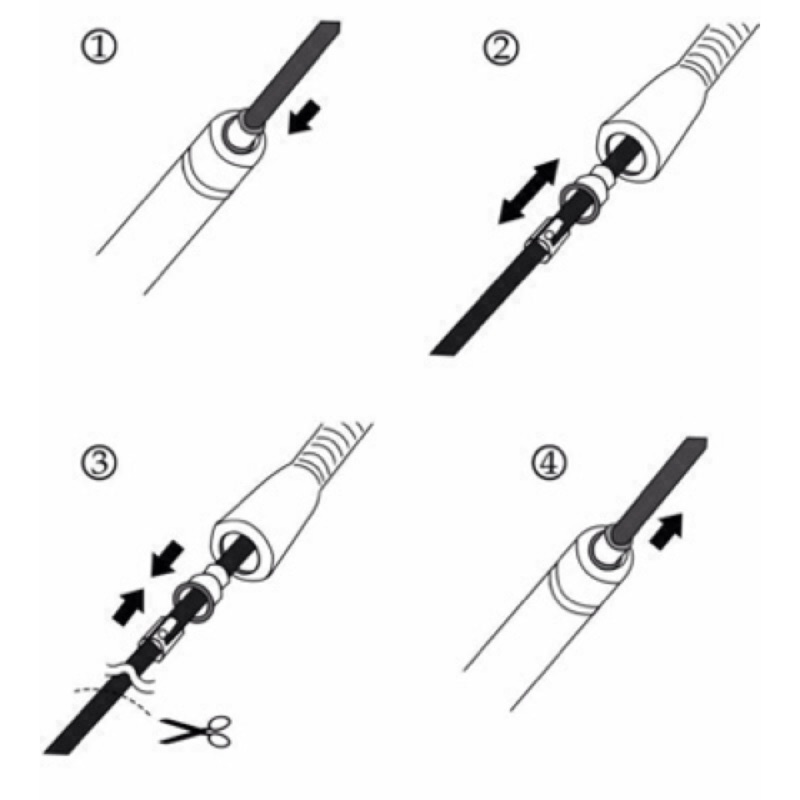 ①

②

③

④