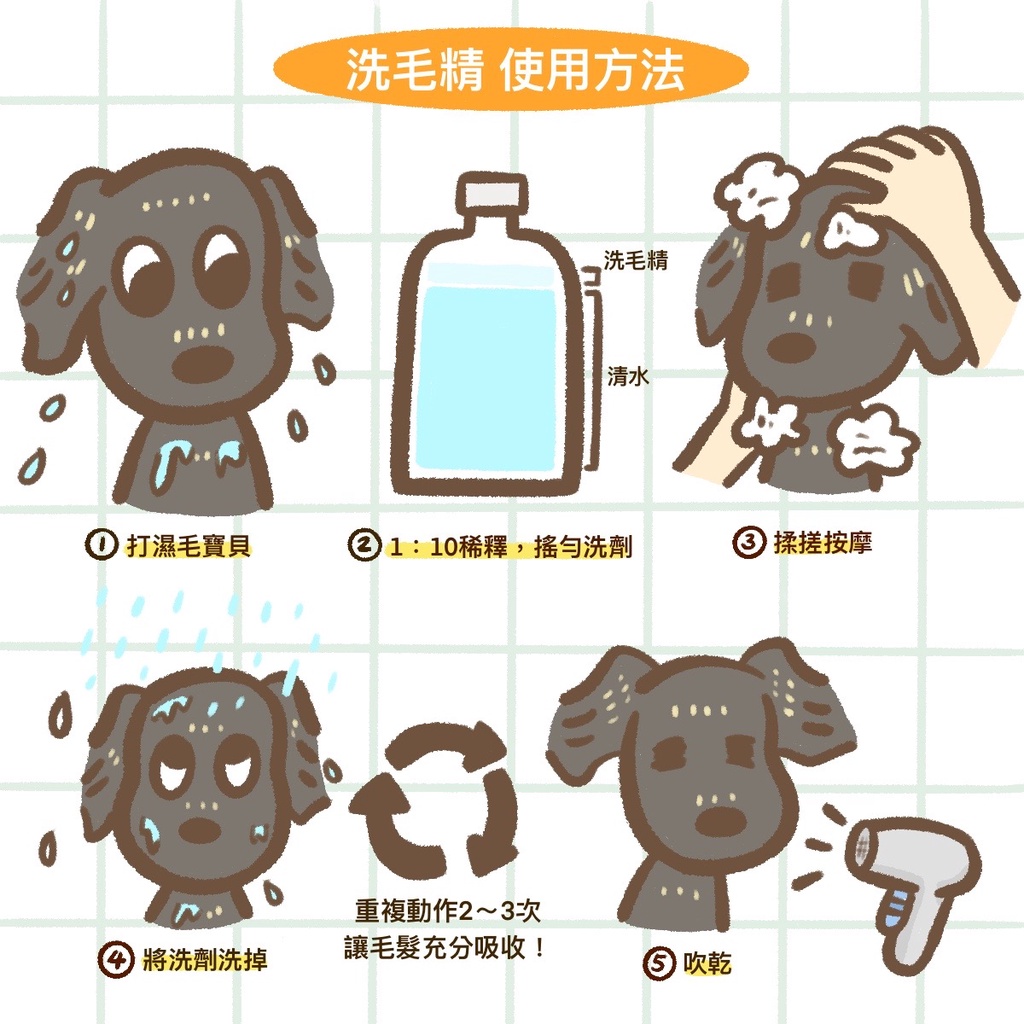 洗毛精 使用方法

洗毛精
清水

① 打濕毛寶貝

② 1：10稀釋，搖勻洗劑

③ 揉搓按摩

④ 將洗劑洗掉

重複動作2～3次
讓毛髮充分吸收！

⑤ 吹乾