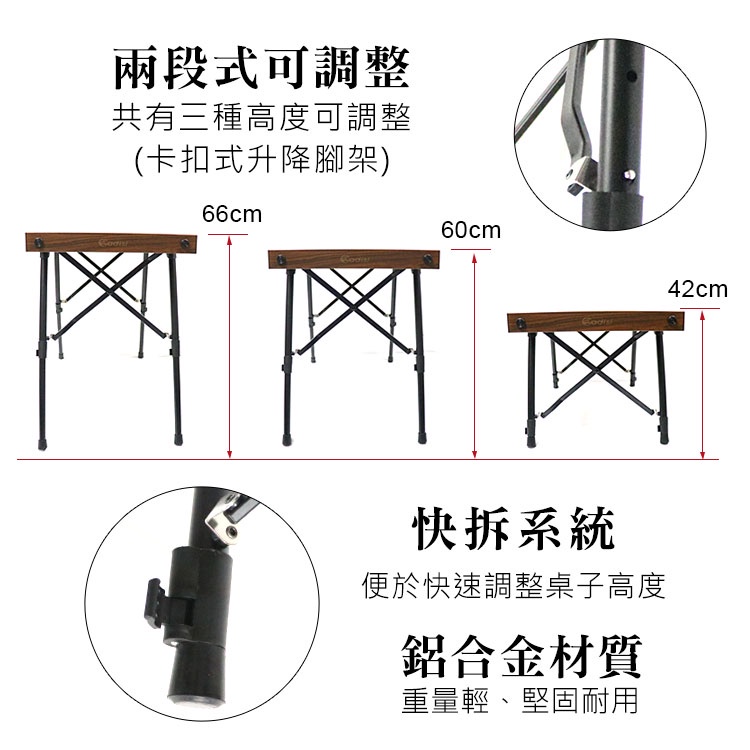 兩段式可調整
共有三種高度可調整
(卡扣式升降腳架)

66cm

60cm

42cm

快拆系統
便於快速調整桌子高度

鋁合金材質
重量輕、堅固耐用