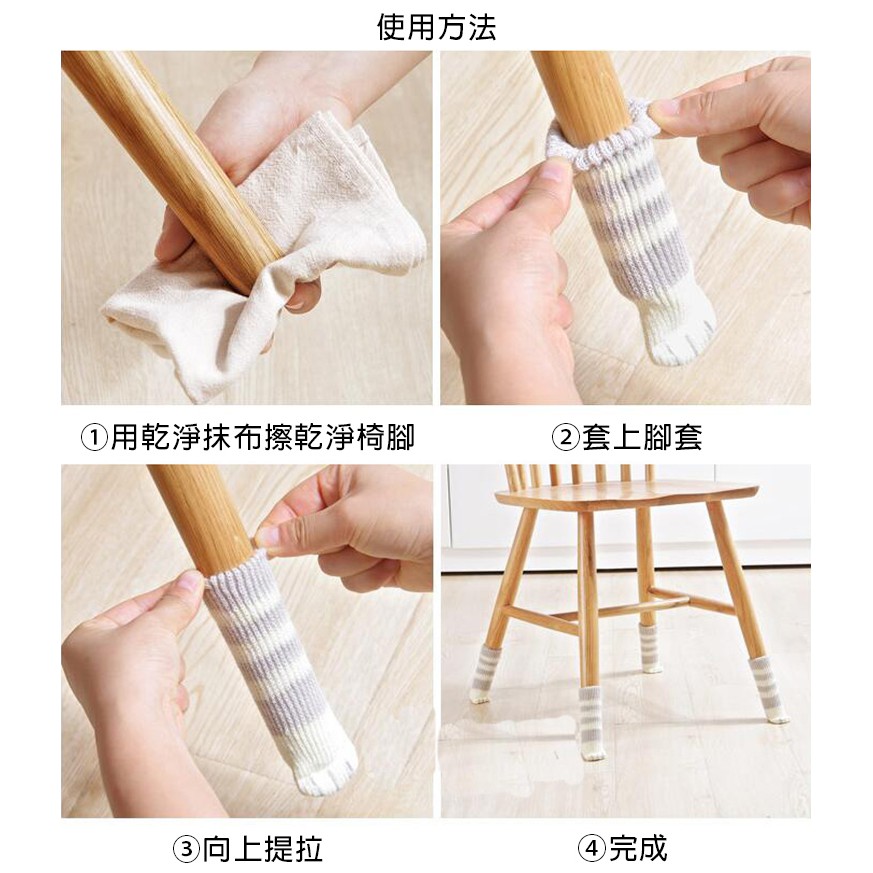 使用方法

①用乾淨抹布擦乾淨椅腳

②套上腳套

③向上提拉

④完成