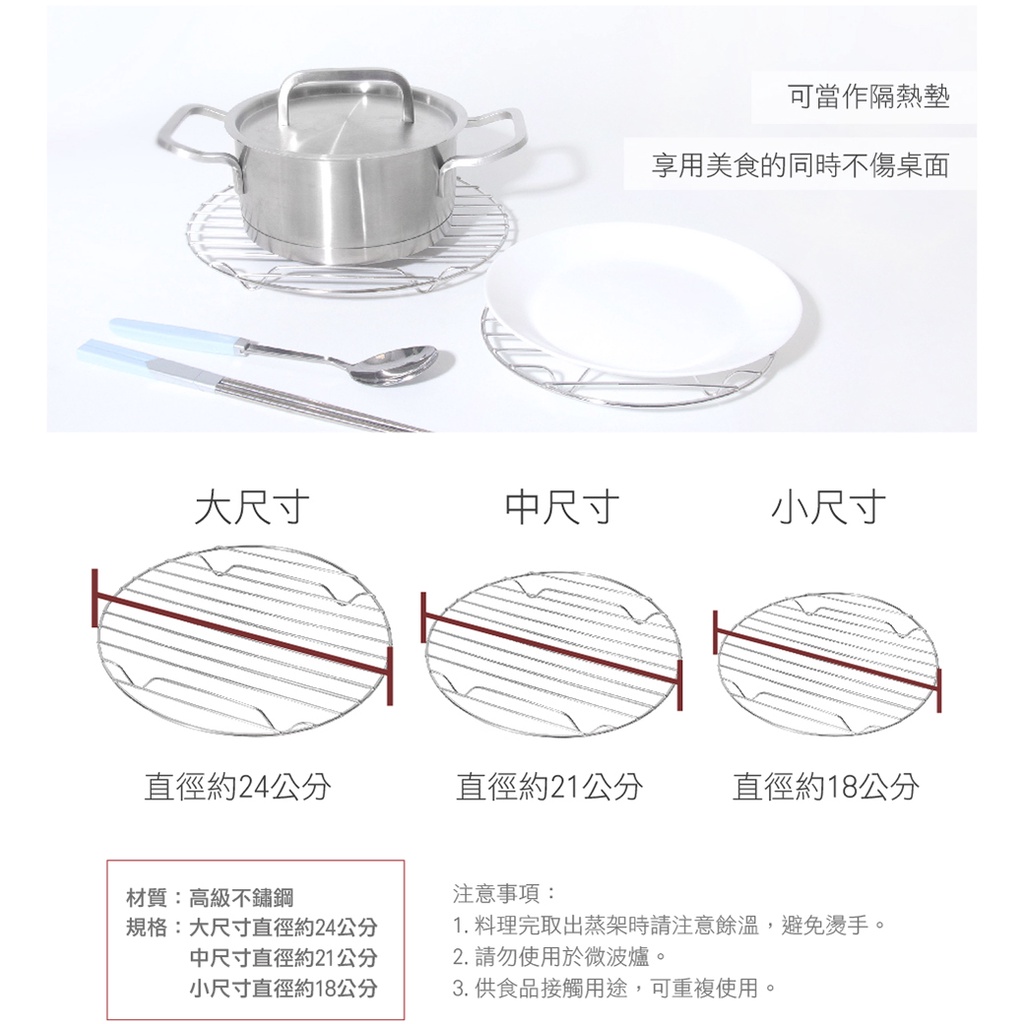 可當作隔熱墊

享用美食的同時不傷桌面

大尺寸

中尺寸

小尺寸

直徑約24公分

直徑約21公分

直徑約18公分

材質：高級不鏽鋼
規格：大尺寸直徑約24公分
中尺寸直徑約21公分
小尺寸直徑約18公分

注意事項：
1. 料理完取出蒸架時請注意餘溫，避免燙手。
2. 請勿使用於微波爐。
3. 供食品接觸用途，可重複使用。