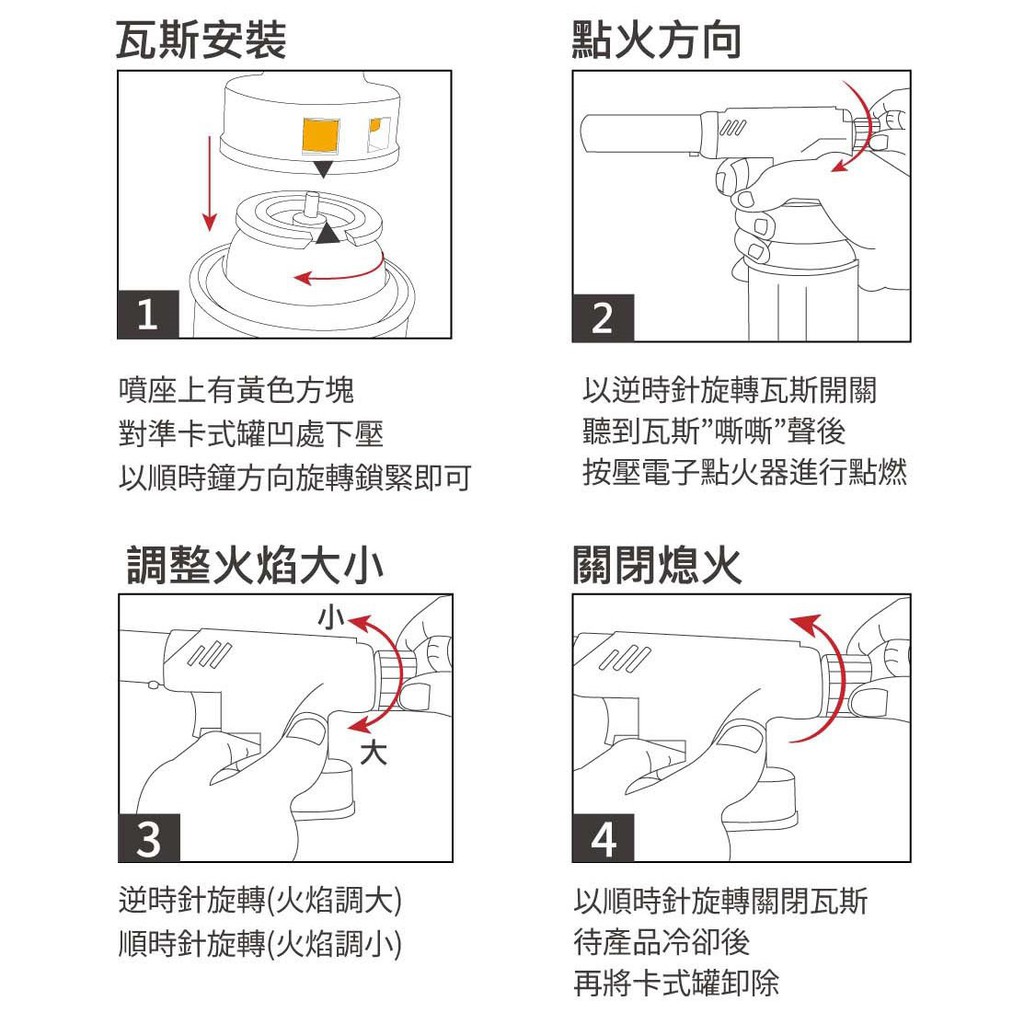 瓦斯安裝

1

噴座上有黃色方塊
對準卡式罐凹處下壓
以順時鐘方向旋轉鎖緊即可

點火方向

2

以逆時針旋轉瓦斯開關
聽到瓦斯”嘶嘶”聲後
按壓電子點火器進行點燃

調整火焰大小

小
大

3

逆時針旋轉(火焰調大)
順時針旋轉(火焰調小)

關閉熄火

4

以順時針旋轉關閉瓦斯
待產品冷卻後
再將卡式罐卸除