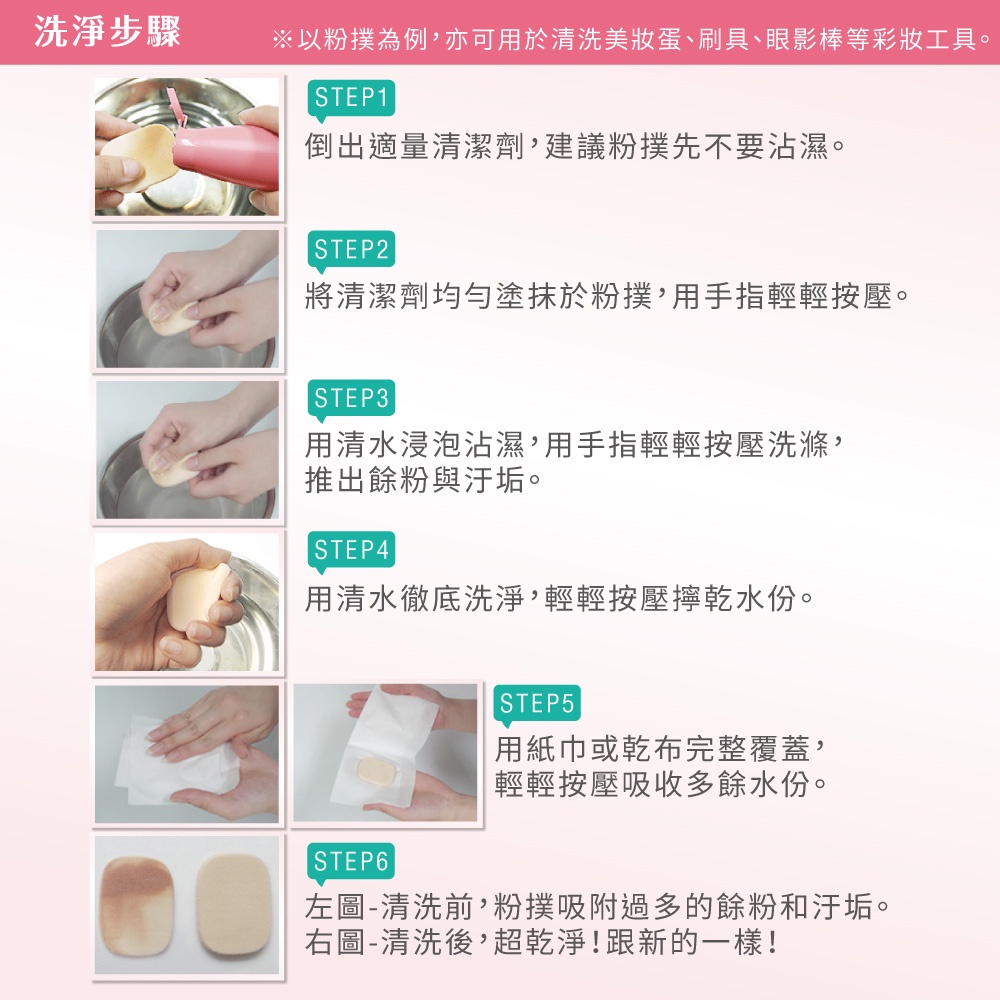 洗淨步驟

※以粉撲為例,亦可用於清洗美妝蛋、刷具、眼影棒等彩妝工具。

STEP1
倒出適量清潔劑,建議粉撲先不要沾濕。

STEP2
將清潔劑均勻塗抹於粉撲,用手指輕輕按壓。

STEP3
用清水浸泡沾濕,用手指輕輕按壓洗滌,推出餘粉與汙垢。

STEP4
用清水徹底洗淨,輕輕按壓擰乾水份。

STEP5
用紙巾或乾布完整覆蓋,輕輕按壓吸收多餘水份。

STEP6
左圖-清洗前,粉撲吸附過多的餘粉和汙垢。
右圖-清洗後,超乾淨!跟新的一樣!