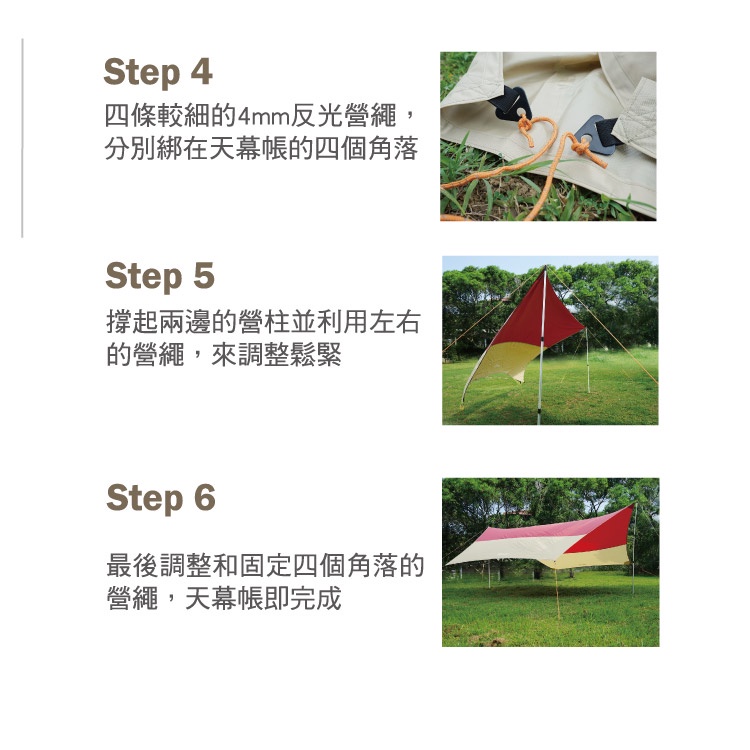 Step 4
四條較細的4mm反光營繩，分別綁在天幕帳的四個角落

Step 5
撐起兩邊的營柱並利用左右的營繩，來調整鬆緊

Step 6
最後調整和固定四個角落的營繩，天幕帳即完成