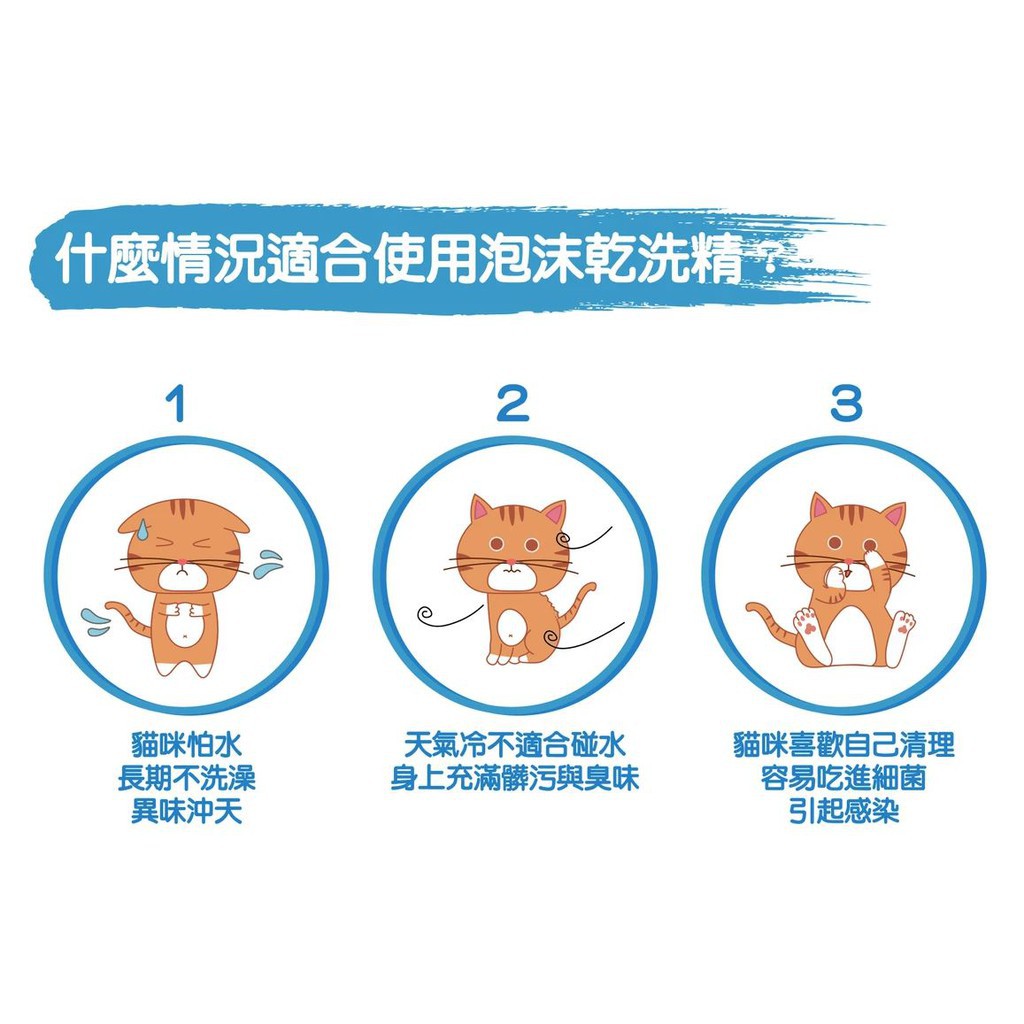 什麼情況適合使用泡沫乾洗精？

1

貓咪怕水
長期不洗澡
異味沖天

2

天氣冷不適合碰水
身上充滿髒污與臭味

3

貓咪喜歡自己清理
容易吃進細菌
引起感染