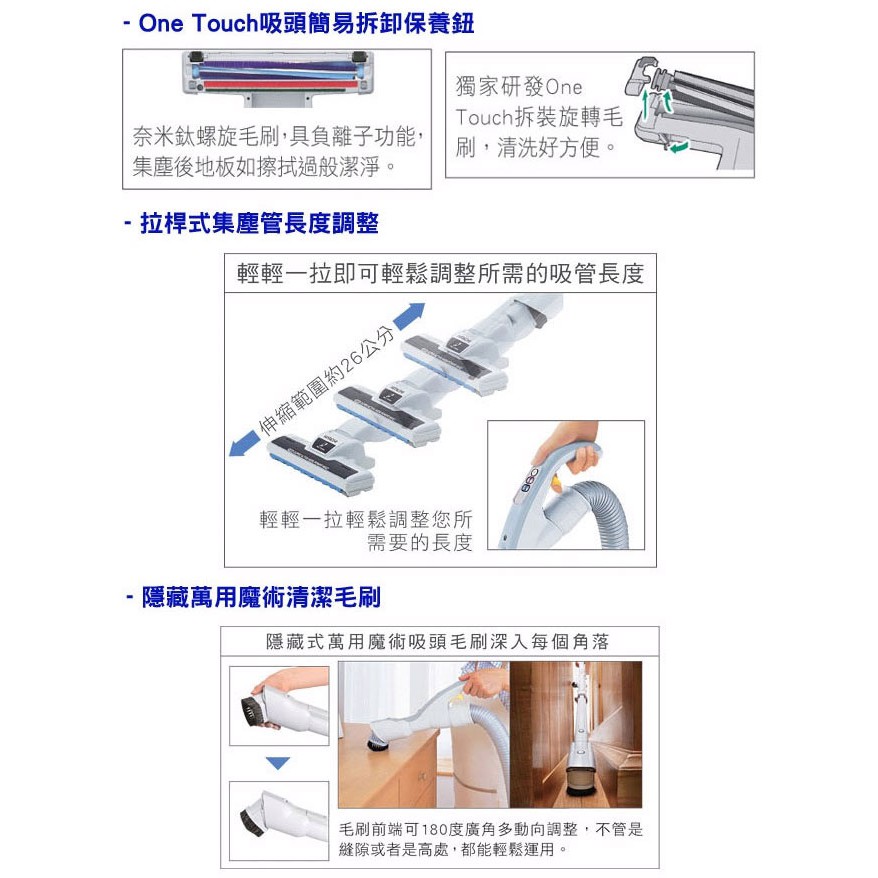 - One Touch吸頭簡易拆卸保養鈕

奈米鈦螺旋毛刷,具負離子功能,集塵後地板如擦拭過般潔淨。

獨家研發One Touch拆裝旋轉毛刷,清洗好方便。

- 拉桿式集塵管長度調整

輕輕一拉即可輕鬆調整所需的吸管長度

伸縮範圍約26公分

輕輕一拉輕鬆調整您所需要的長度

- 隱藏萬用魔術清潔毛刷

隱藏式萬用魔術吸頭毛刷深入每個角落

毛刷前端可180度廣角多動向調整,不管是縫隙或者是高處,都能輕鬆運用。