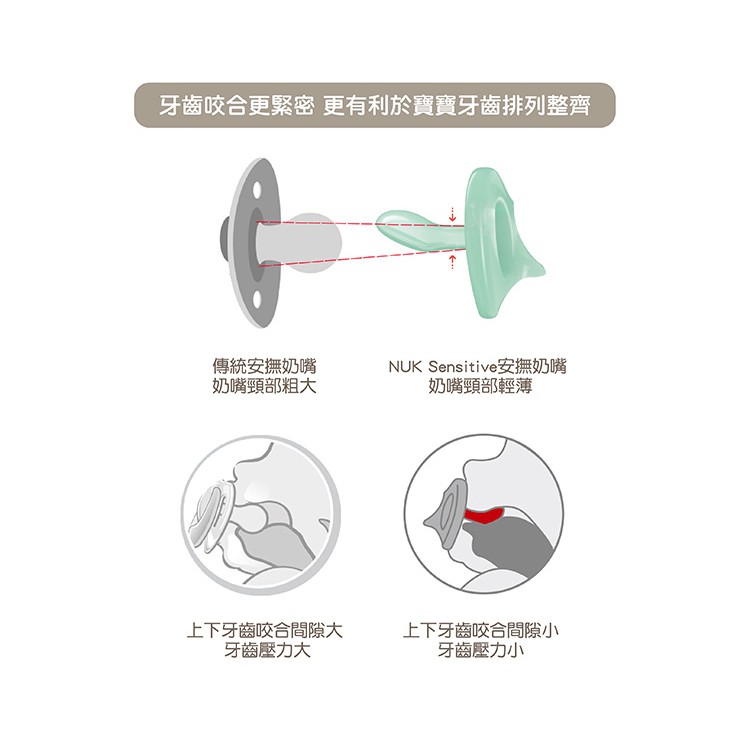 牙齒咬合更緊密 更有利於寶寶牙齒排列整齊

傳統安撫奶嘴
奶嘴頸部粗大

NUK Sensitive安撫奶嘴
奶嘴頸部輕薄

上下牙齒咬合間隙大
牙齒壓力大

上下牙齒咬合間隙小
牙齒壓力小