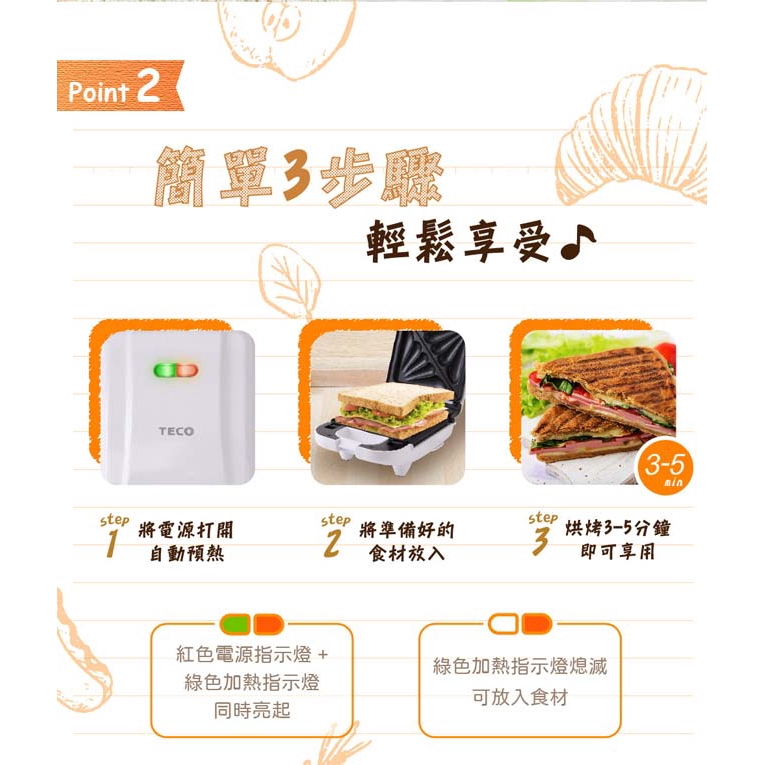 Point 2

簡單3步驟

輕鬆享受♪

TECO

3-5 min

step 1 將電源打開 自動預熱

step 2 將準備好的 食材放入

step 3 烘烤3-5分鐘 即可享用

紅色電源指示燈 + 綠色加熱指示燈 同時亮起

綠色加熱指示燈熄滅 可放入食材