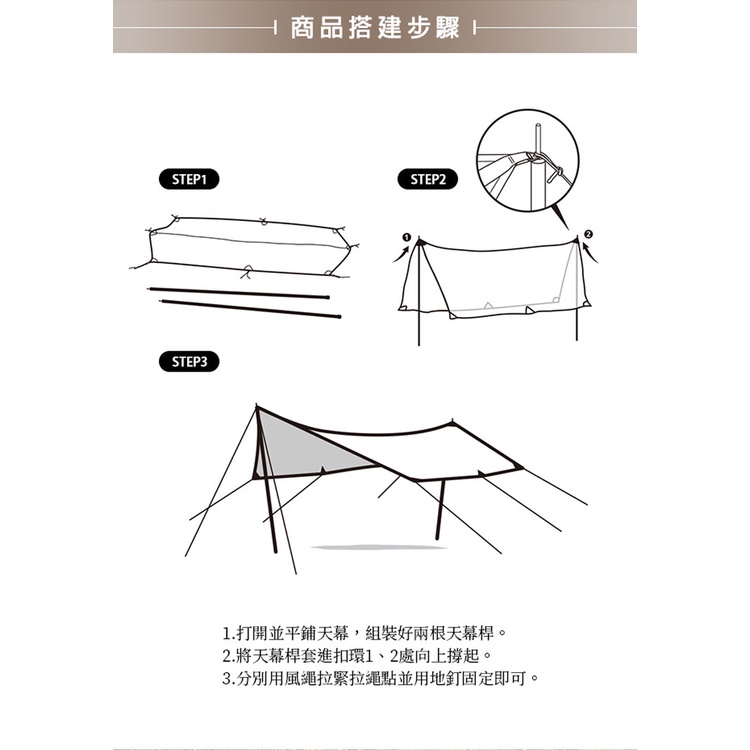 商品搭建步驟

STEP1

STEP2

1

2

STEP3

1.打開並平鋪天幕，組裝好兩根天幕桿。
2.將天幕桿套進扣環1、2處向上撐起。
3.分別用風繩拉緊拉繩點並用地釘固定即可。