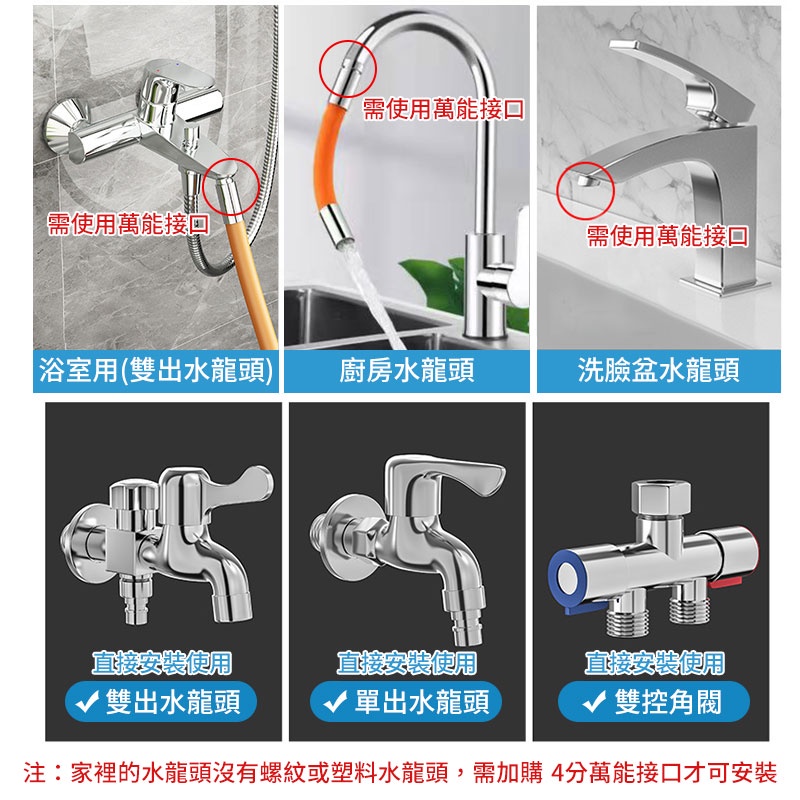 需使用萬能接口

浴室用(雙出水龍頭)

需使用萬能接口

廚房水龍頭

需使用萬能接口

洗臉盆水龍頭

直接安裝使用

✓雙出水龍頭

直接安裝使用

✓單出水龍頭

直接安裝使用

✓雙控角閥

注：家裡的水龍頭沒有螺紋或塑料水龍頭，需加購 4分萬能接口才可安裝