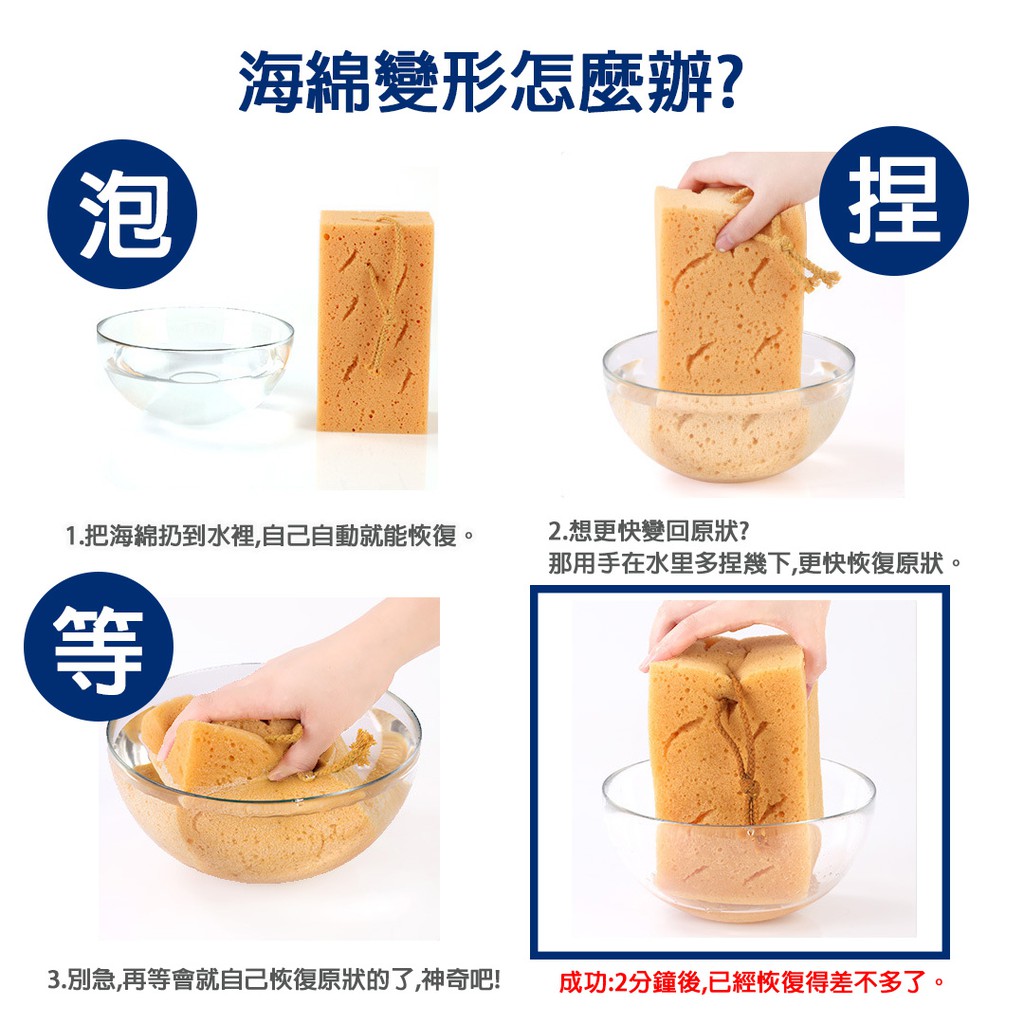 海綿變形怎麼辦?

泡

捏

1.把海綿扔到水裡,自己自動就能恢復。

2.想更快變回原狀?
那用手在水里多捏幾下,更快恢復原狀。

等

3.別急,再等會就自己恢復原狀的了,神奇吧!

成功:2分鐘後,已經恢復得差不多了。