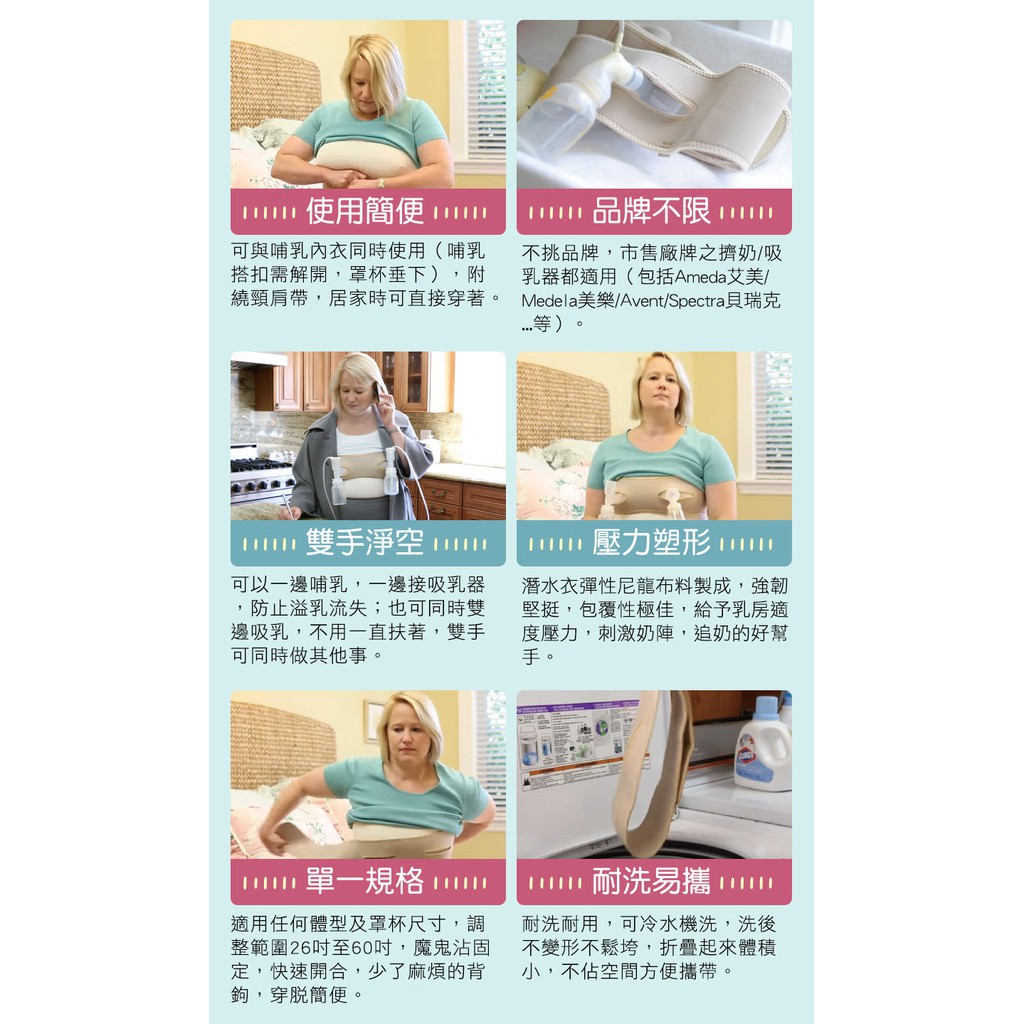 使用簡便

可與哺乳內衣同時使用（哺乳搭扣需解開，罩杯垂下），附繞頸肩帶，居家時可直接穿著。

品牌不限

不挑品牌，市售廠牌之擠奶/吸乳器都適用（包括Ameda艾美/Medela美樂/Avent/Spectra貝瑞克...等）。

雙手淨空

可以一邊哺乳，一邊接吸乳器，防止溢乳流失；也可同時雙邊吸乳，不用一直扶著，雙手可同時做其他事。

壓力塑形

潛水衣彈性尼龍布料製成，強韌堅挺，包覆性極佳，給予乳房適度壓力，刺激奶陣，追奶的好幫手。

單一規格

適用任何體型及罩杯尺寸，調整範圍26吋至60吋，魔鬼沾固定，快速開合，少了麻煩的背鉤，穿脫簡便。

耐洗易攜

耐洗耐用，可冷水機洗，洗後不變形不鬆垮，折疊起來體積小，不佔空間方便攜帶。