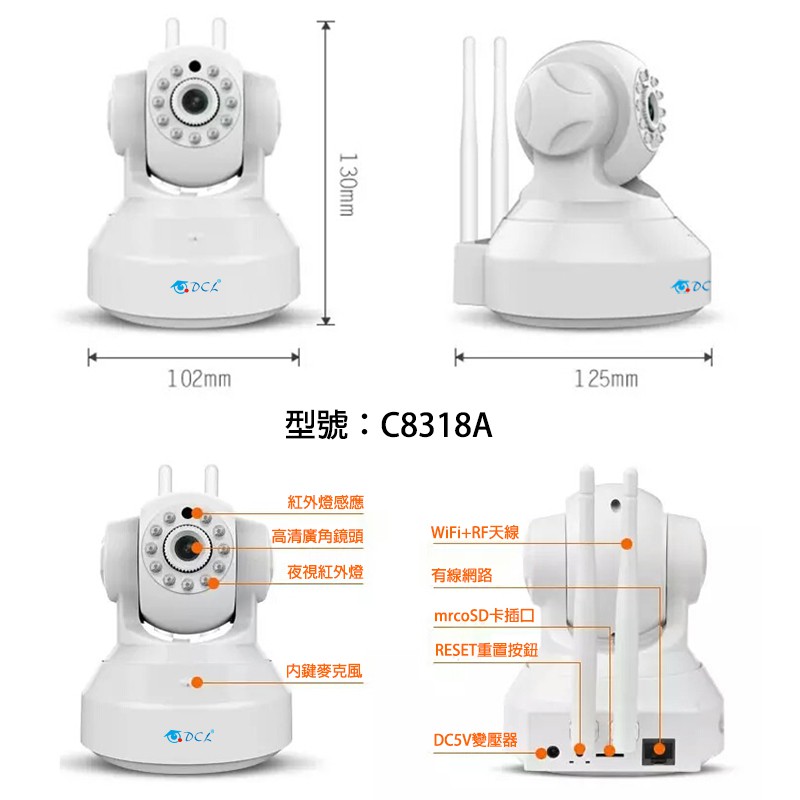 DCL

130mm

DC

102mm

125mm

型號：C8318A

紅外燈感應

高清廣角鏡頭

夜視紅外燈

內鍵麥克風

DCL

WiFi+RF天線

有線網路

mrcoSD卡插口

RESET重置按鈕

DC5V變壓器