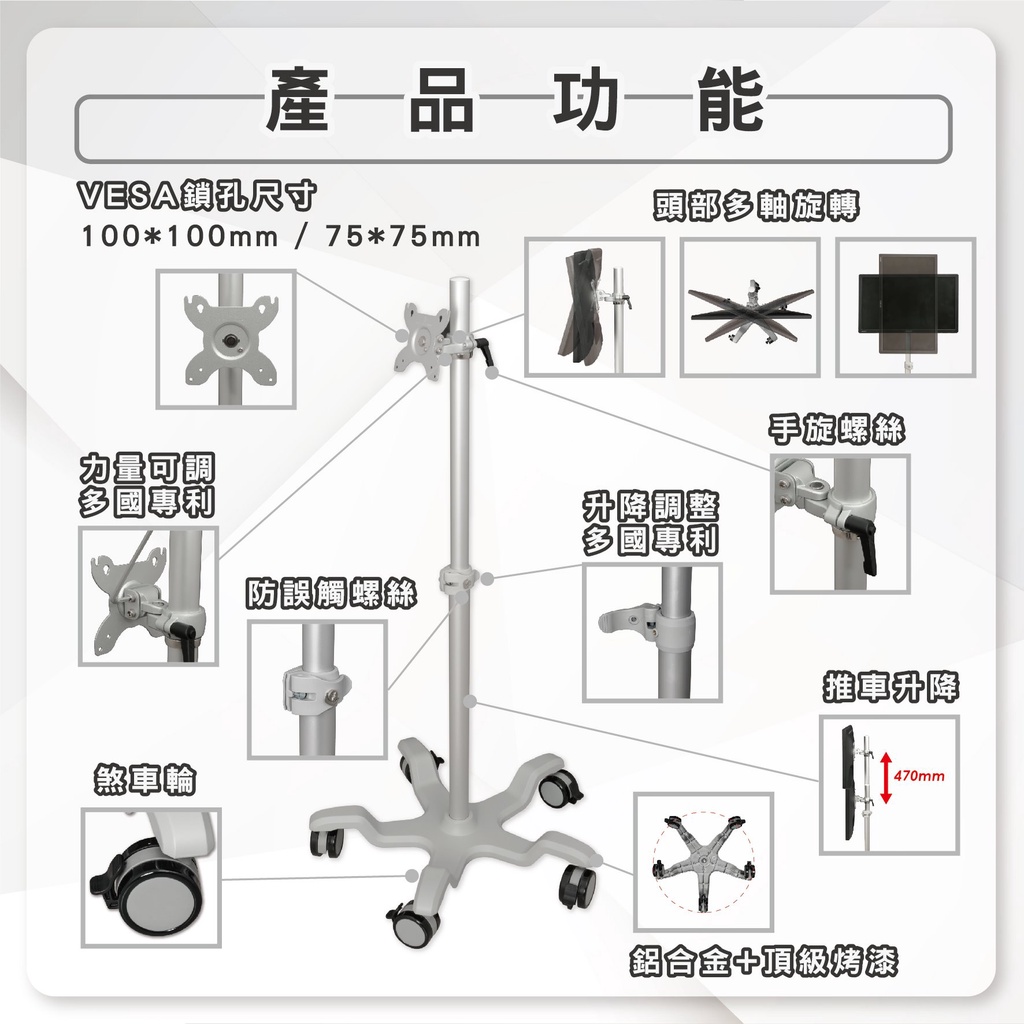 產品功能

VESA鎖孔尺寸
100*100mm / 75*75mm

頭部多軸旋轉

手旋螺絲

力量可調
多國專利

升降調整
多國專利

防誤觸螺絲

推車升降

470mm

煞車輪

鋁合金+頂級烤漆