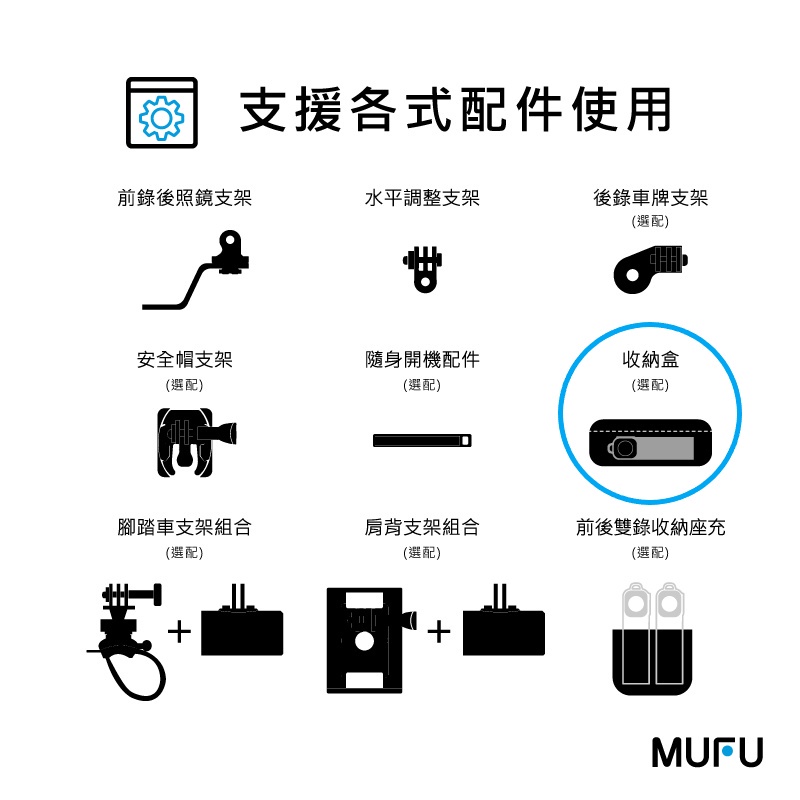 支援各式配件使用

前錄後照鏡支架

水平調整支架

後錄車牌支架
(選配)

安全帽支架
(選配)

隨身開機配件
(選配)

收納盒
(選配)

腳踏車支架組合
(選配)

肩背支架組合
(選配)

前後雙錄收納座充
(選配)

+

+

MUFU