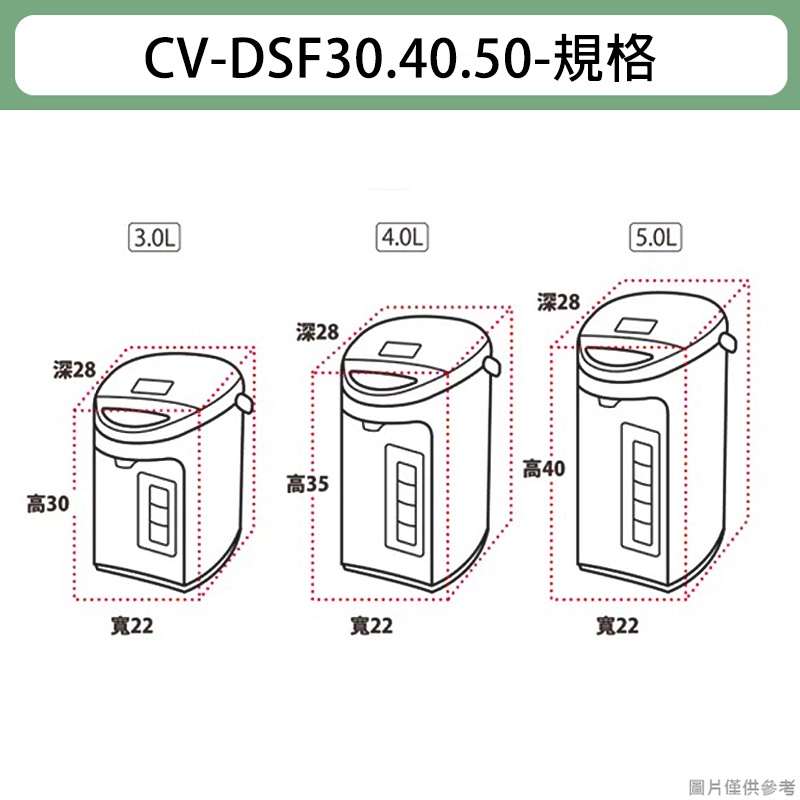 CV-DSF30.40.50-規格

3.0L

深28

高30

寬22

4.0L

深28

高35

寬22

5.0L

深28

高40

寬22

圖片僅供參考