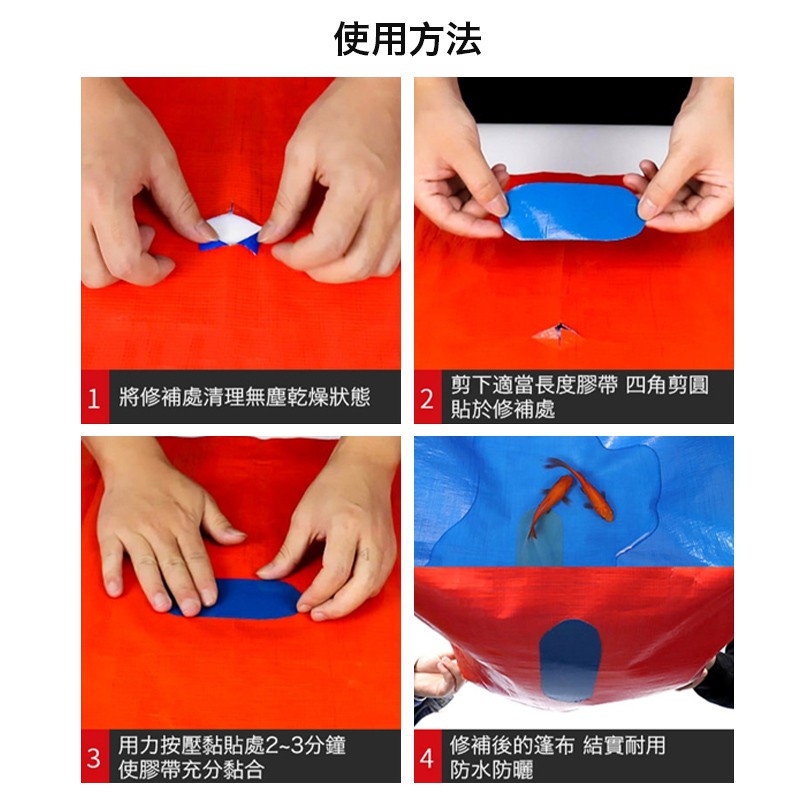 使用方法

1 將修補處清理無塵乾燥狀態

2 剪下適當長度膠帶 四角剪圓 貼於修補處

3 用力按壓黏貼處2~3分鐘 使膠帶充分黏合

4 修補後的篷布 結實耐用 防水防曬