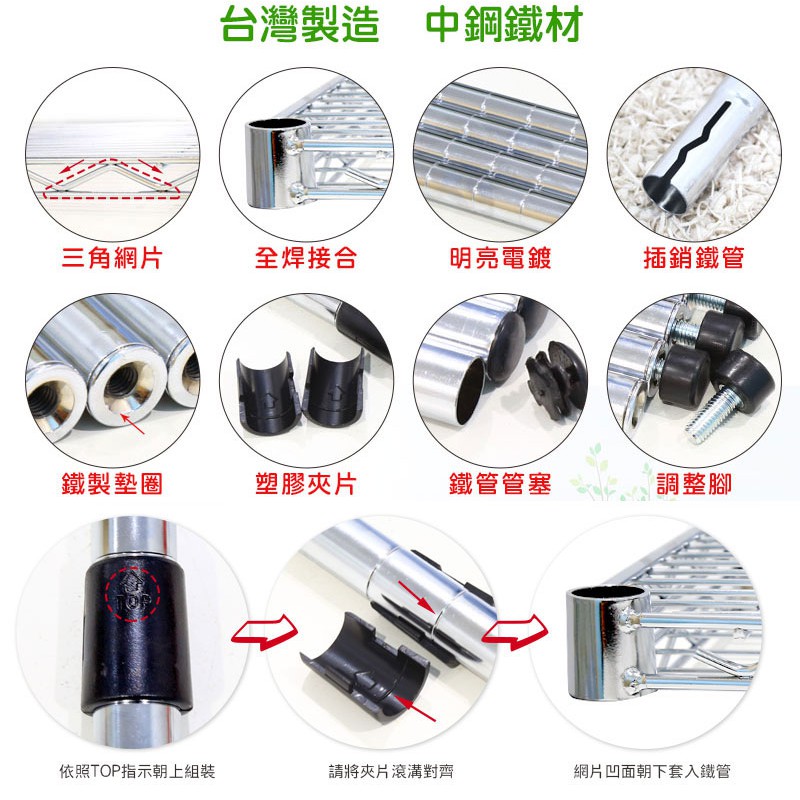 台灣製造　中鋼鐵材

三角網片

全焊接合

明亮電鍍

插銷鐵管

鐵製墊圈

塑膠夾片

鐵管管塞

調整腳

TOP

依照TOP指示朝上組裝

請將夾片滾溝對齊

網片凹面朝下套入鐵管