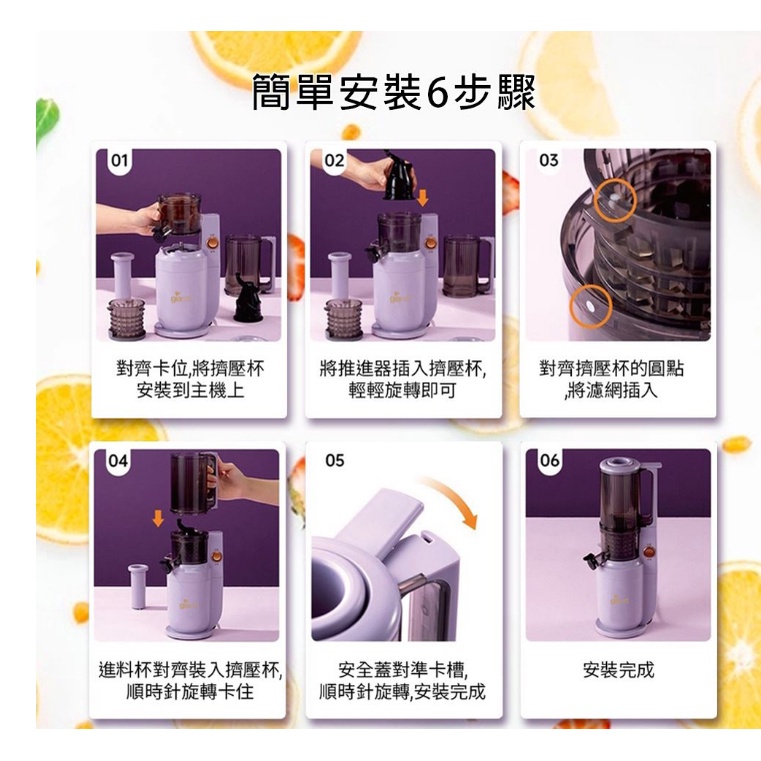 簡單安裝6步驟

01

對齊卡位,將擠壓杯安裝到主機上

02

將推進器插入擠壓杯,輕輕旋轉即可

03

對齊擠壓杯的圓點,將濾網插入

04

進料杯對齊裝入擠壓杯,順時針旋轉卡住

05

安全蓋對準卡槽,順時針旋轉,安裝完成

06

安裝完成