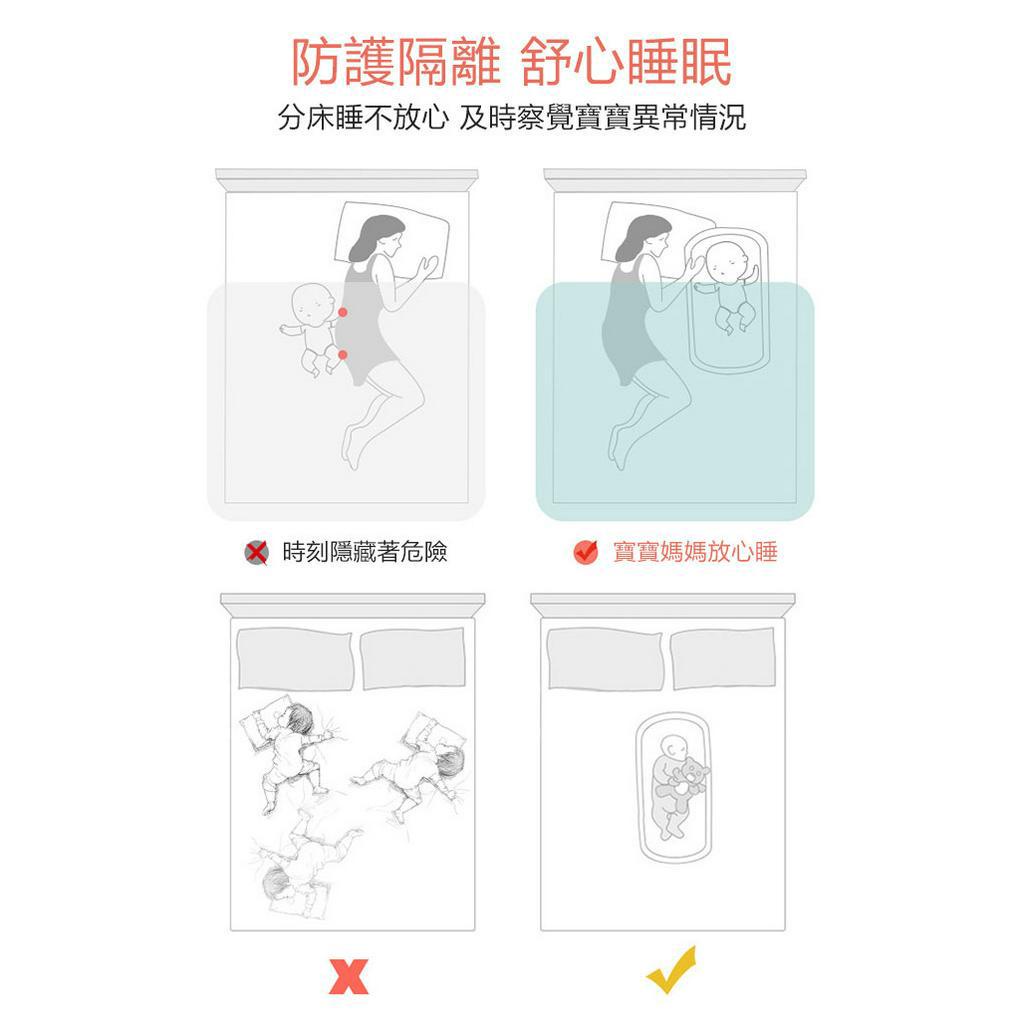 防護隔離 舒心睡眠
分床睡不放心 及時察覺寶寶異常情況

時刻隱藏著危險

寶寶媽媽放心睡