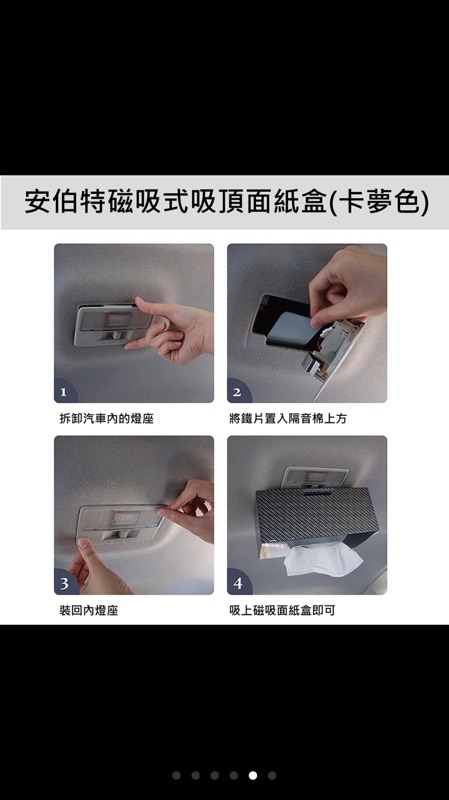 安伯特磁吸式吸頂面紙盒(卡夢色)

1
拆卸汽車內的燈座

2
將鐵片置入隔音棉上方

3
裝回內燈座

4
吸上磁吸面紙盒即可