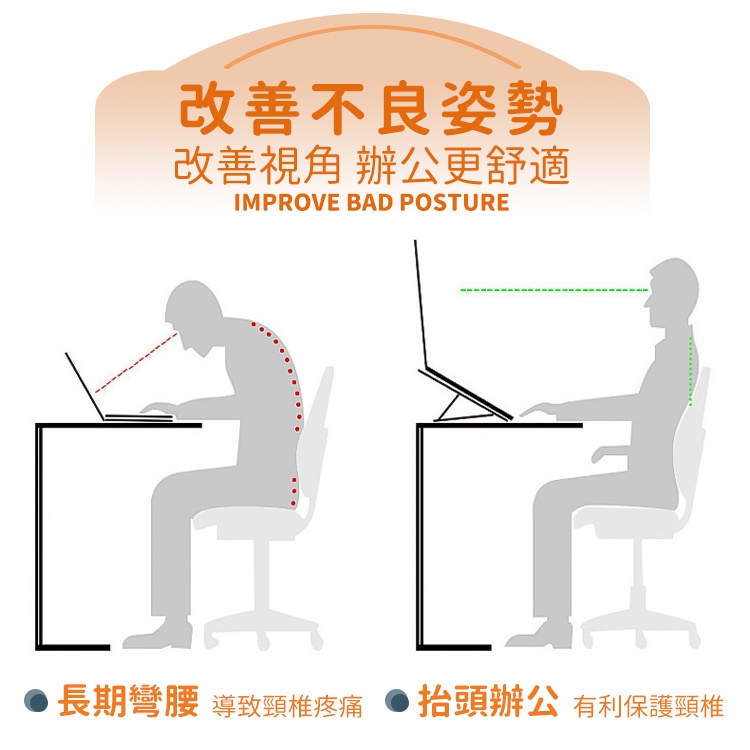 改善不良姿勢
改善視角 辦公更舒適
IMPROVE BAD POSTURE

長期彎腰 導致頸椎疼痛 抬頭辦公 有利保護頸椎