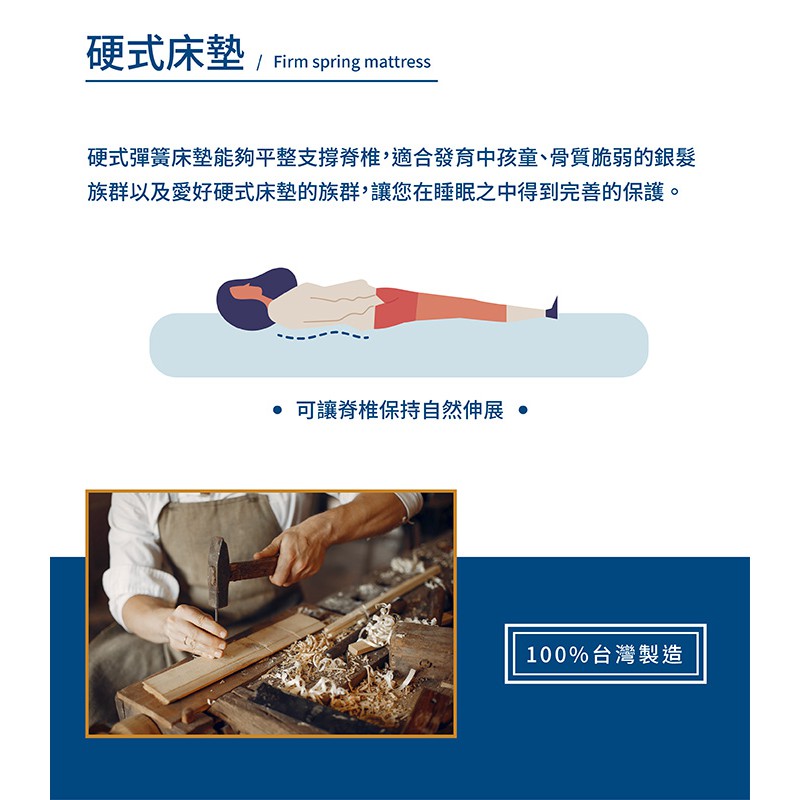 硬式床墊 / Firm spring mattress

硬式彈簧床墊能夠平整支撐脊椎,適合發育中孩童、骨質脆弱的銀髮族群以及愛好硬式床墊的族群,讓您在睡眠之中得到完善的保護。

• 可讓脊椎保持自然伸展 •

100%台灣製造