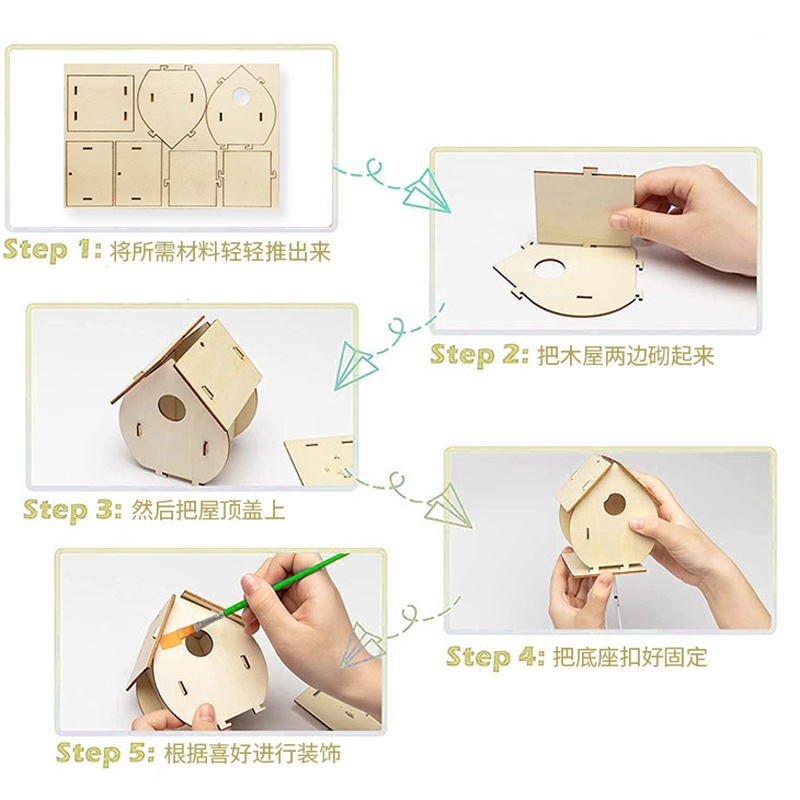 Step 1: 将所需材料轻轻推出来

Step 2: 把木屋两边砌起来

Step 3: 然后把屋顶盖上

Step 4: 把底座扣好固定

Step 5: 根据喜好进行装饰